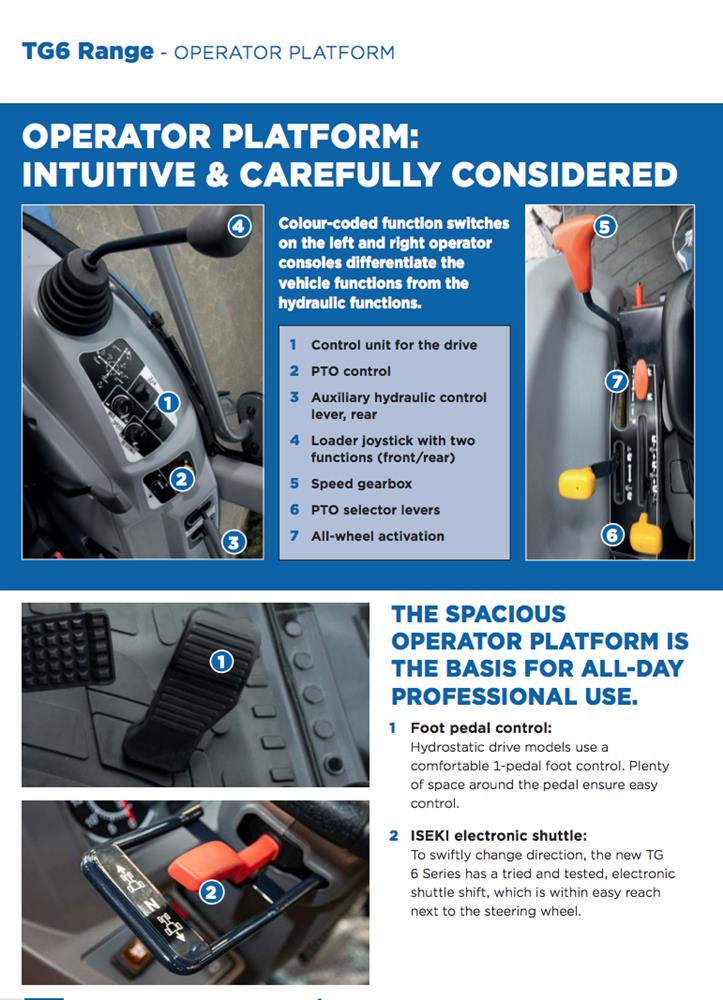 TG6 Range - OPERATOR PLATFORM

OPERATOR PLATFORM: INTUITIVE & CAREFULLY CONSIDERED

4

1

2

3

Colour-coded function switches on the left and right operator consoles differentiate the vehicle functions from the hydraulic functions.

1 Control unit for the drive
2 PTO control
3 Auxiliary hydraulic control lever, rear
4 Loader joystick with two functions (front/rear)
5 Speed gearbox
6 PTO selector levers
7 All-wheel activation

5

7

6

1

2

THE SPACIOUS OPERATOR PLATFORM IS THE BASIS FOR ALL-DAY PROFESSIONAL USE.

1 Foot pedal control:
Hydrostatic drive models use a comfortable 1-pedal foot control. Plenty of space around the pedal ensure easy control.

2 ISEKI electronic shuttle:
To swiftly change direction, the new TG 6 Series has a tried and tested, electronic shuttle shift, which is within easy reach next to the steering wheel.