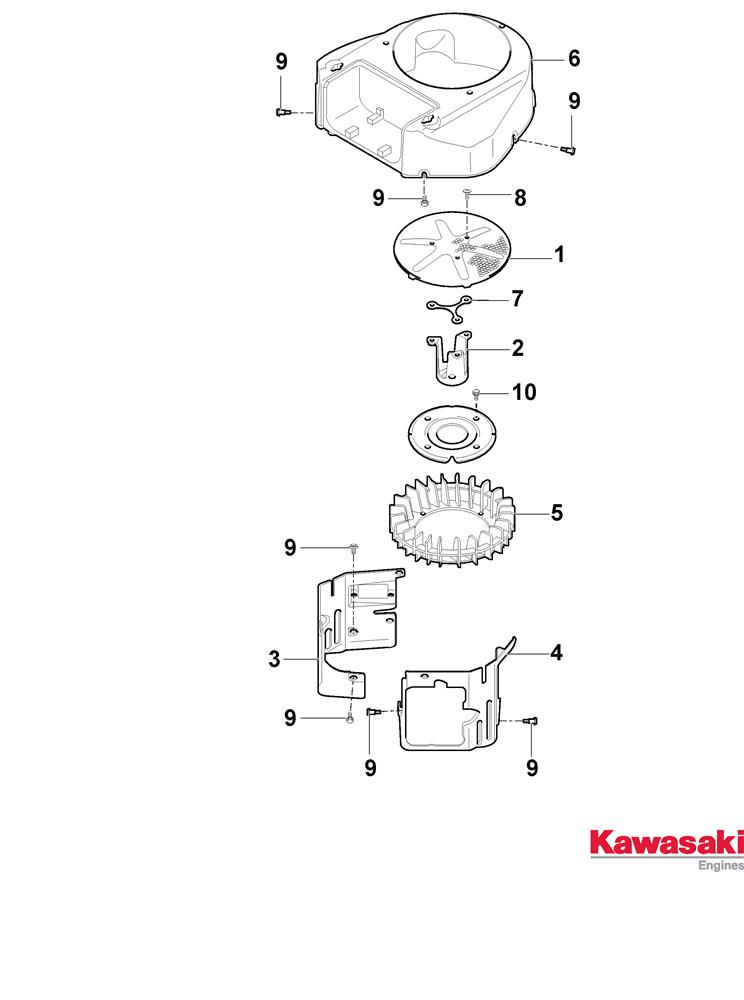 9
6
9
9
8
1
7
2
10
5
9
3
4
9
9
9

Kawasaki
Engines