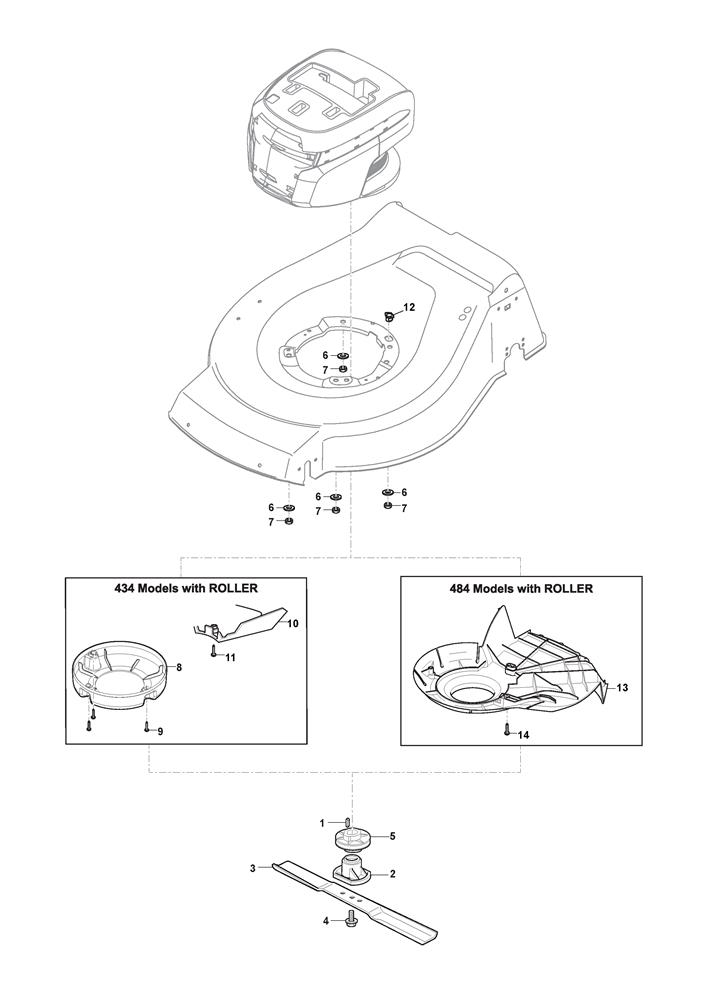 12

6

7

6

7

6

7

6

7

434 Models with ROLLER

10

11

8

9

484 Models with ROLLER

13

14

1

5

3

2

4