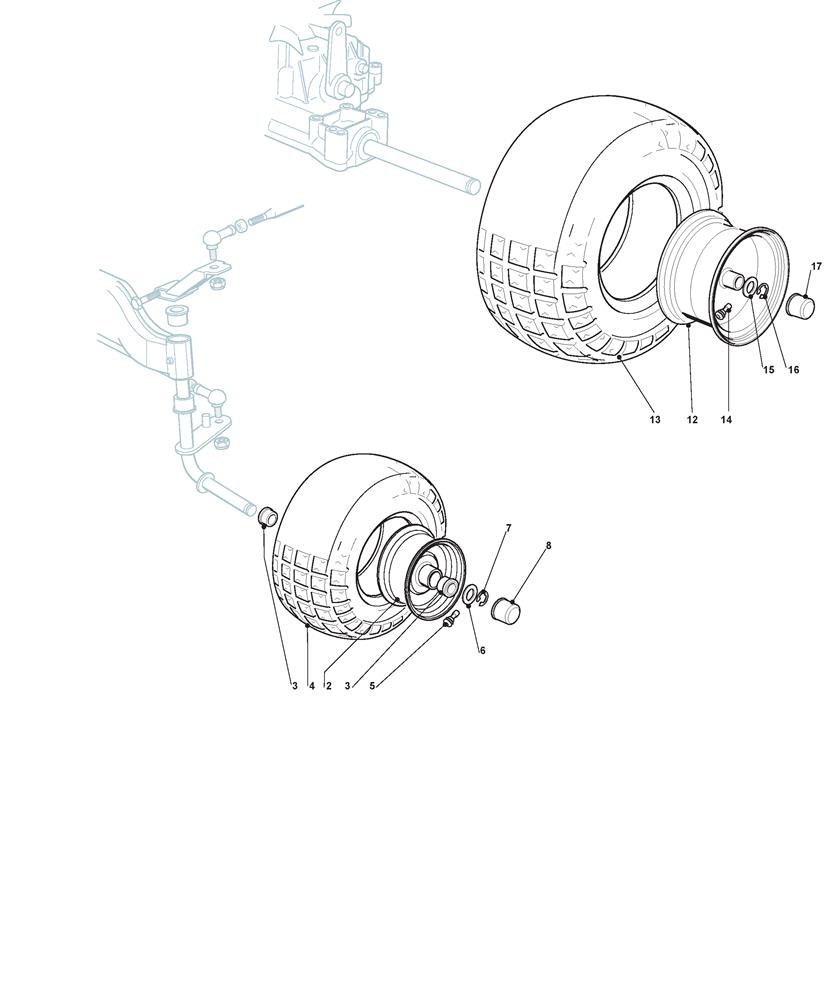 17
15
16
13
12
14
7
8
6
3
4
2
3
5