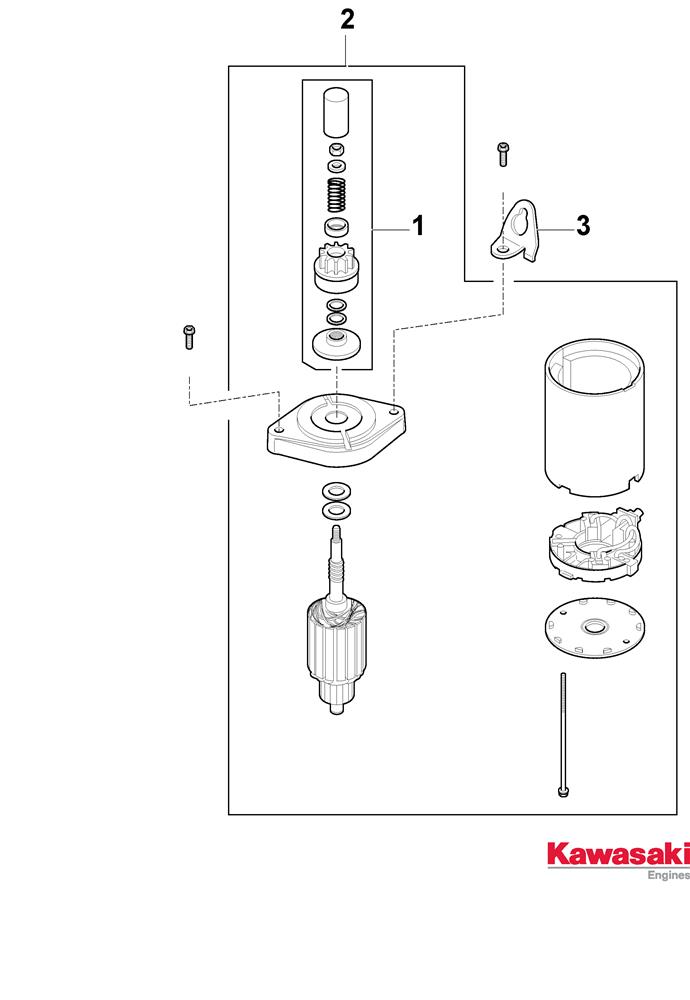 2
1
3
Kawasaki
Engines