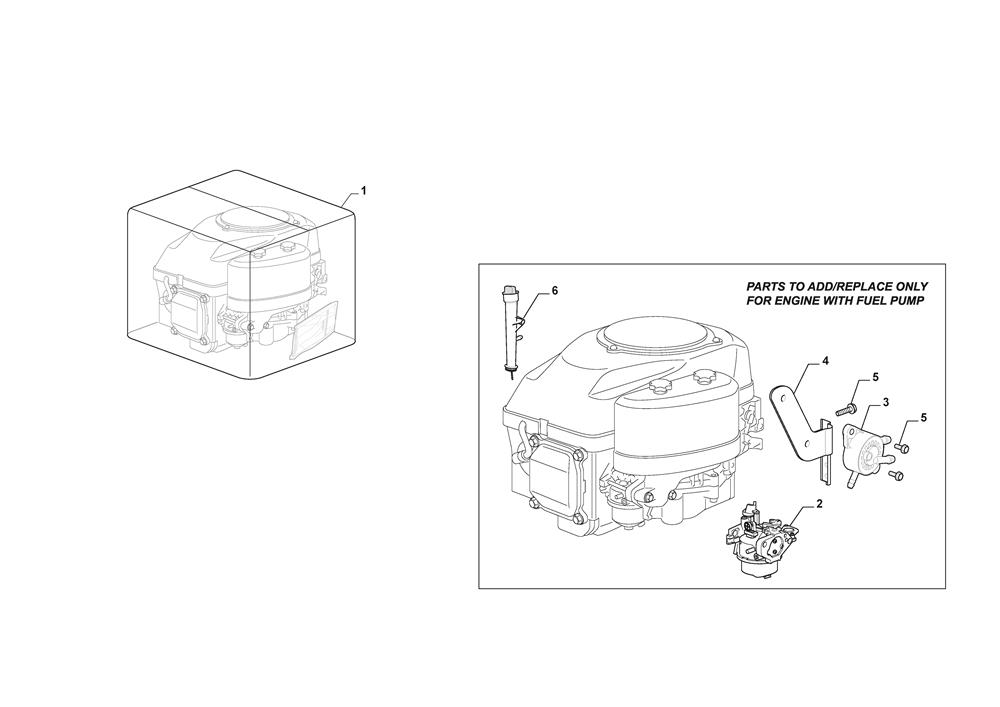 1

PARTS TO ADD/REPLACE ONLY FOR ENGINE WITH FUEL PUMP

6

4

5

3

5

2