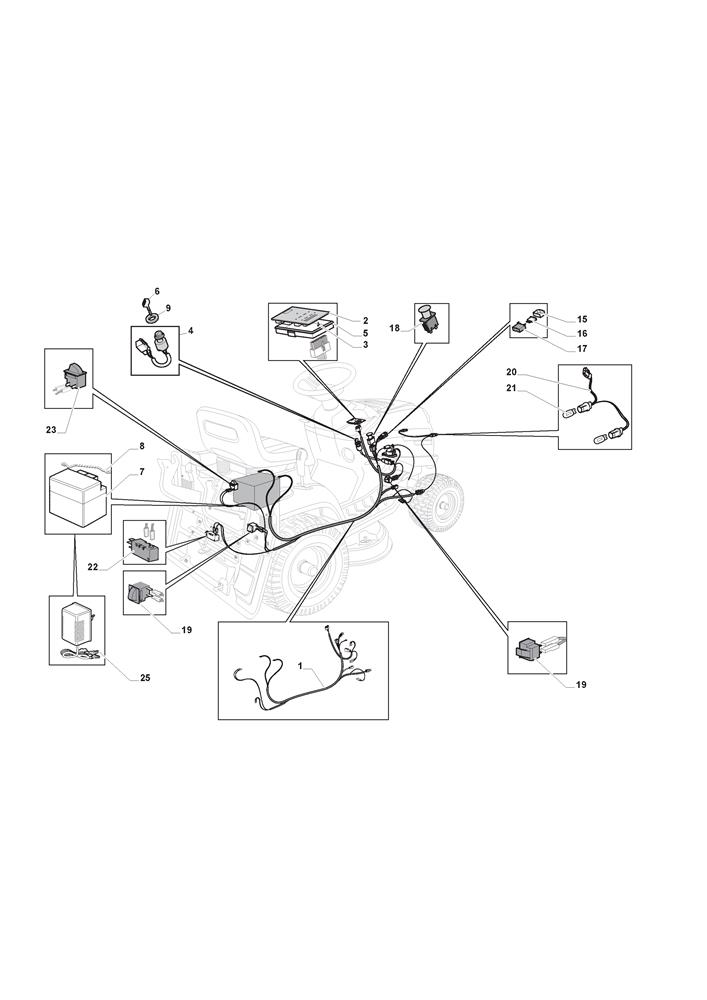 6
9
4
2
5
3
18
15
16
17
20
21
23
8
7
22
19
25
1
19