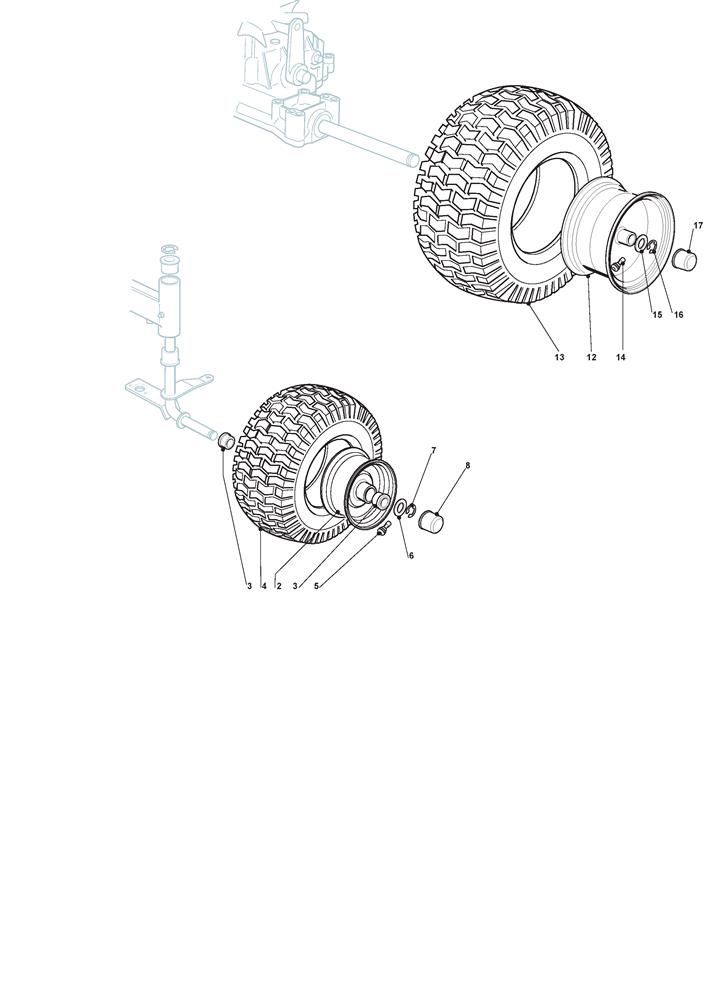 17
15
16
13
12
14
7
8
6
3
4
2
3
5