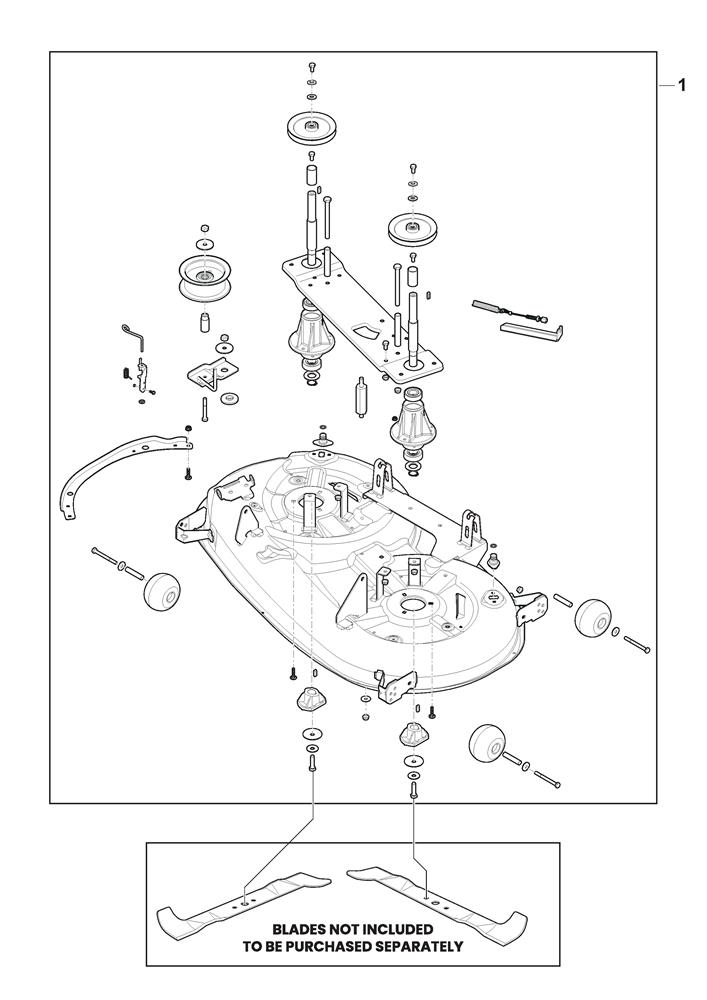 1

BLADES NOT INCLUDED
TO BE PURCHASED SEPARATELY