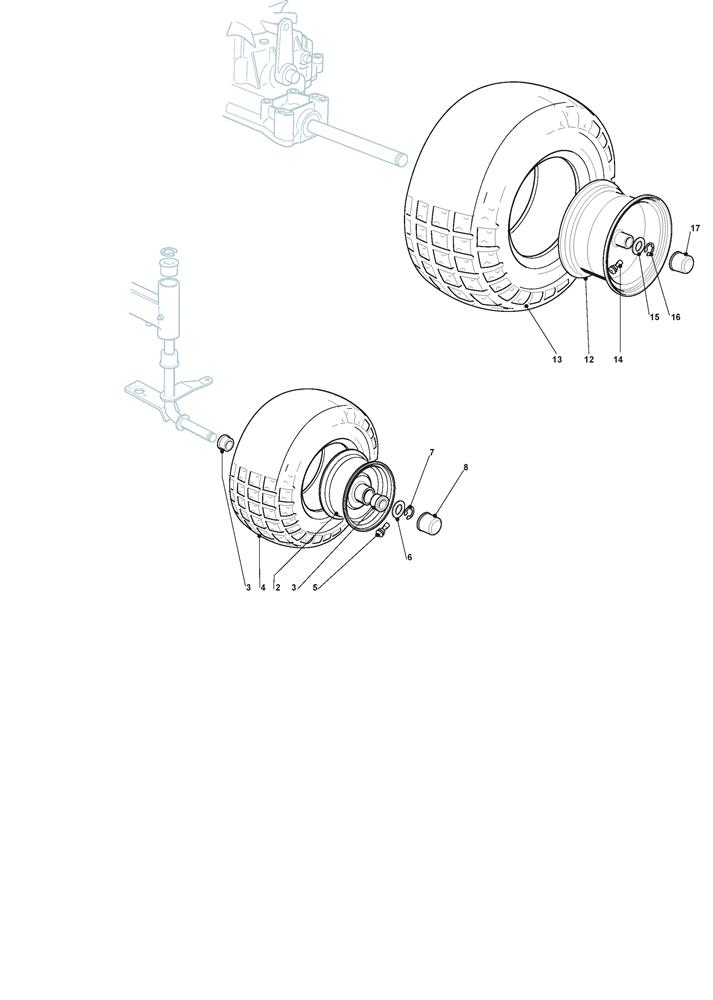 17
15
16
13
12
14
7
8
6
3
4
2
3
5