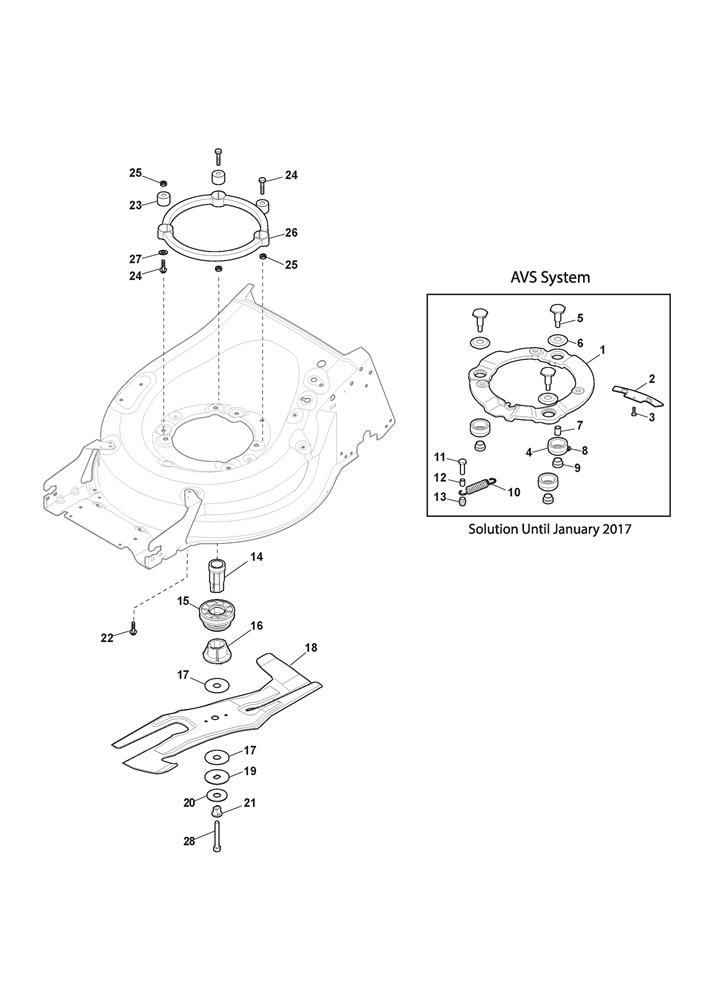 25
24
23
26
27
24
25

AVS System
5
6
1
2
3
7
4
8
9
11
12
10
13
Solution Until January 2017

14
15
16
22
18
17
17
19
20
21
28