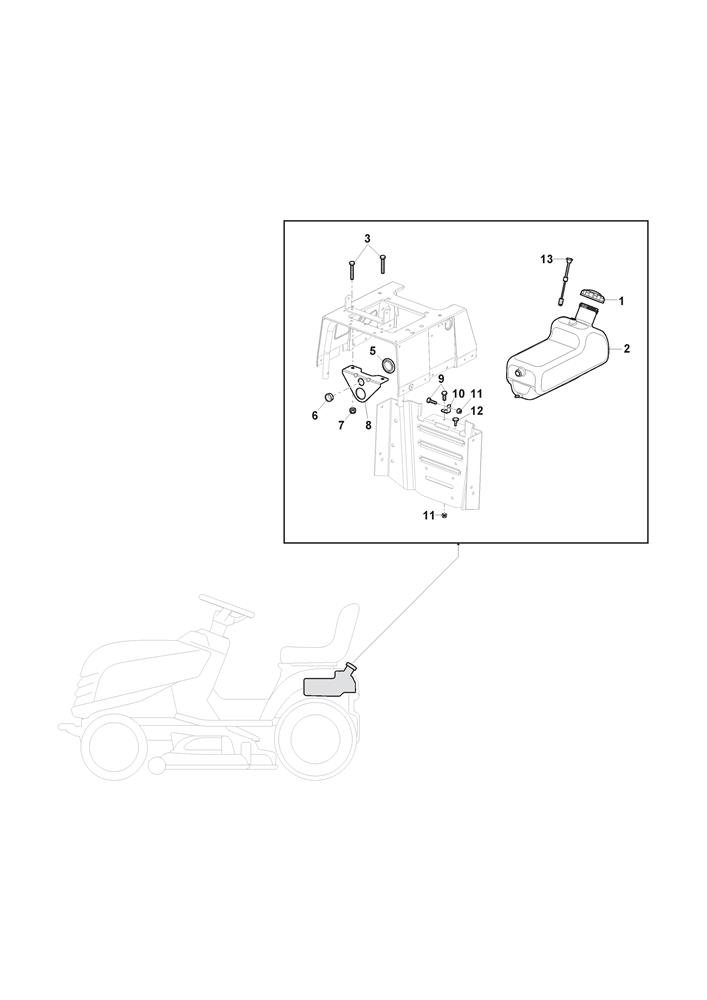 3
13
1
2
5
9
10
11
12
6
7
8
11