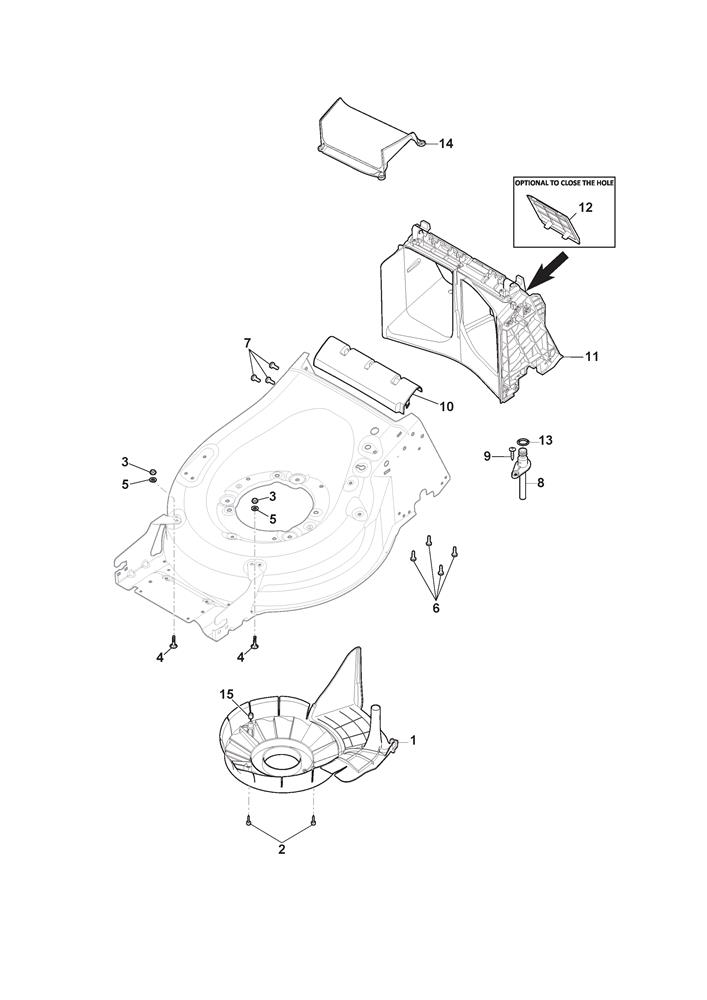 14

OPTIONAL TO CLOSE THE HOLE

12

11

7

10

13

9

8

3

5

3

5

6

4

4

15

1

2