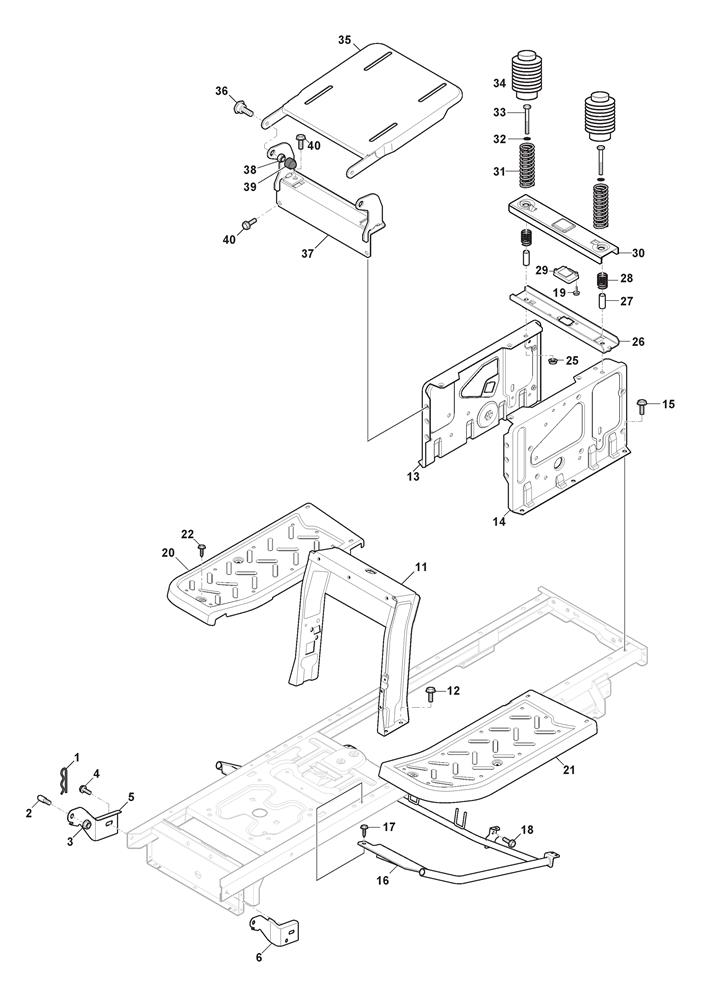 35
36
40
38
39
40
37
34
33
32
31
30
29
28
19
27
26
25
15
13
14
22
20
11
12
21
1
4
5
2
3
17
18
16
6