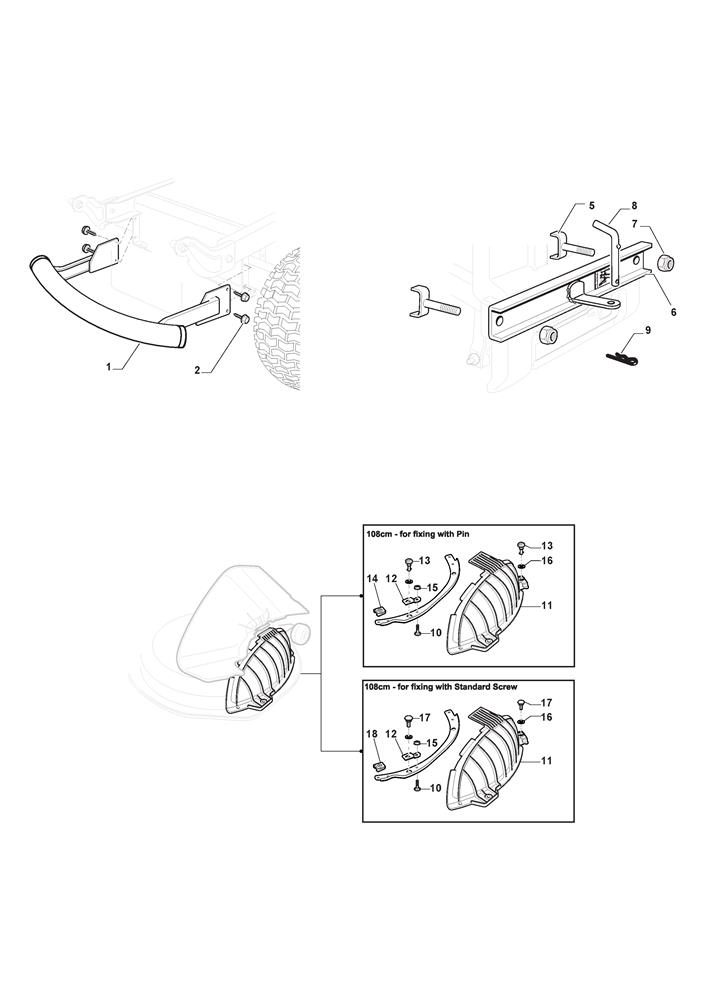 1
2
5
8
7
6
9

108cm - for fixing with Pin
13
16
13
14
12
15
11
10

108cm - for fixing with Standard Screw
17
16
17
18
12
15
11
10