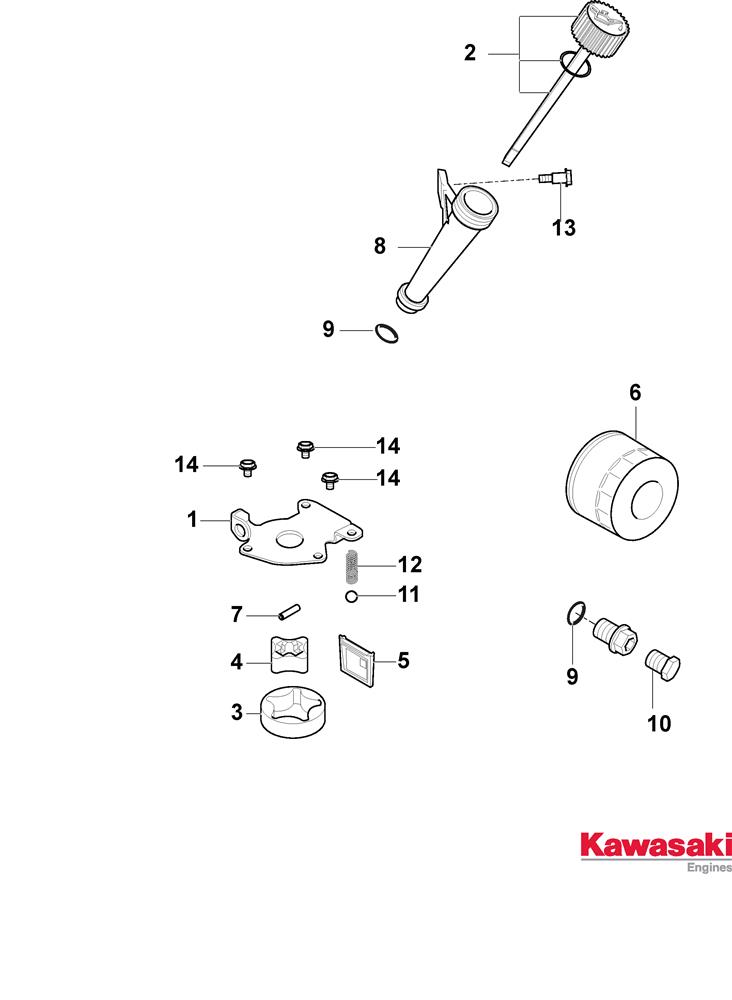 2

13

8

9

6

14

14

14

1

12

11

7

4

5

3

9

10

Kawasaki
Engines