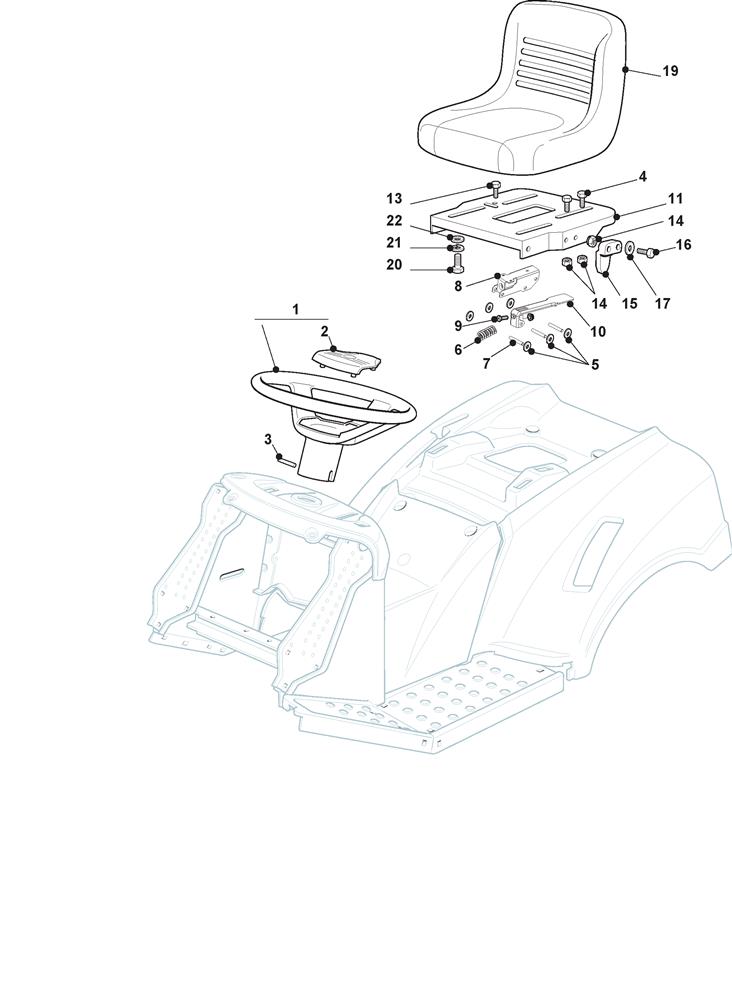 19
13
4
11
22
14
21
16
20
8
14
15
17
1
2
9
10
6
7
5
3