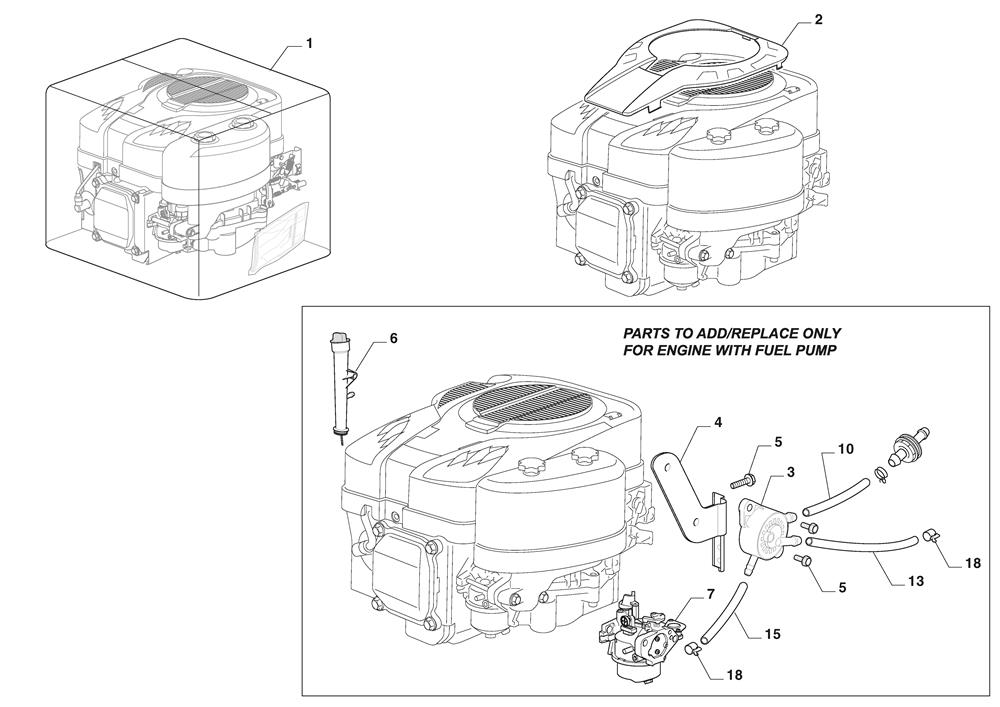 1

2

PARTS TO ADD/REPLACE ONLY
FOR ENGINE WITH FUEL PUMP

6

4

5

10

3

18

5

13

7

15

18