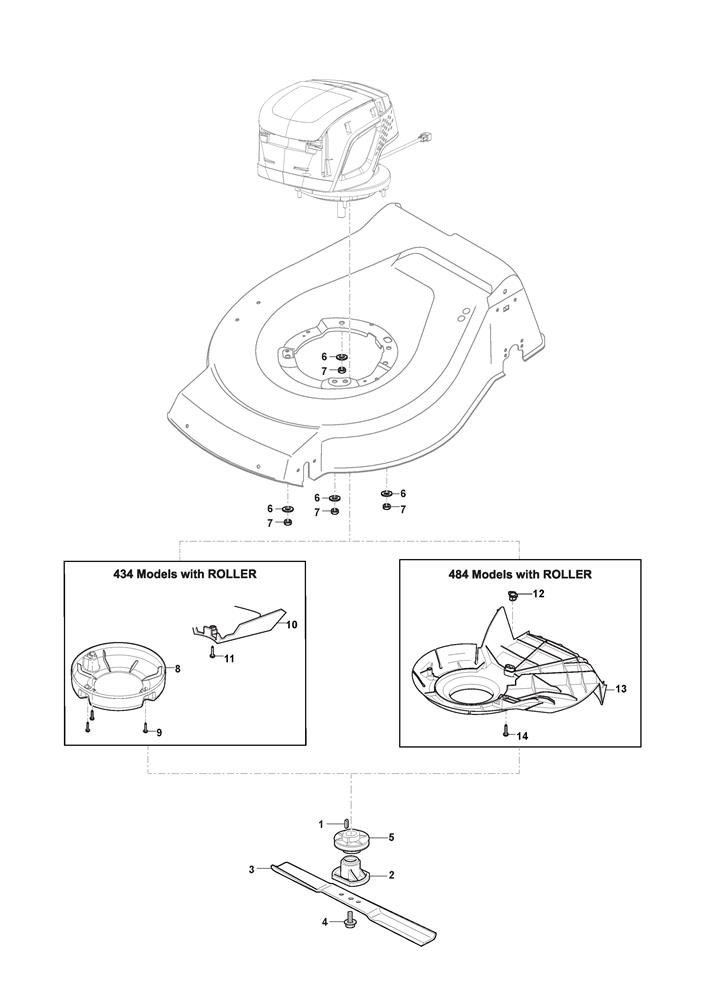 6
7
6
7
6
7
6
7

434 Models with ROLLER
10
11
8
9

484 Models with ROLLER
12
13
14

1
5
3
2
4