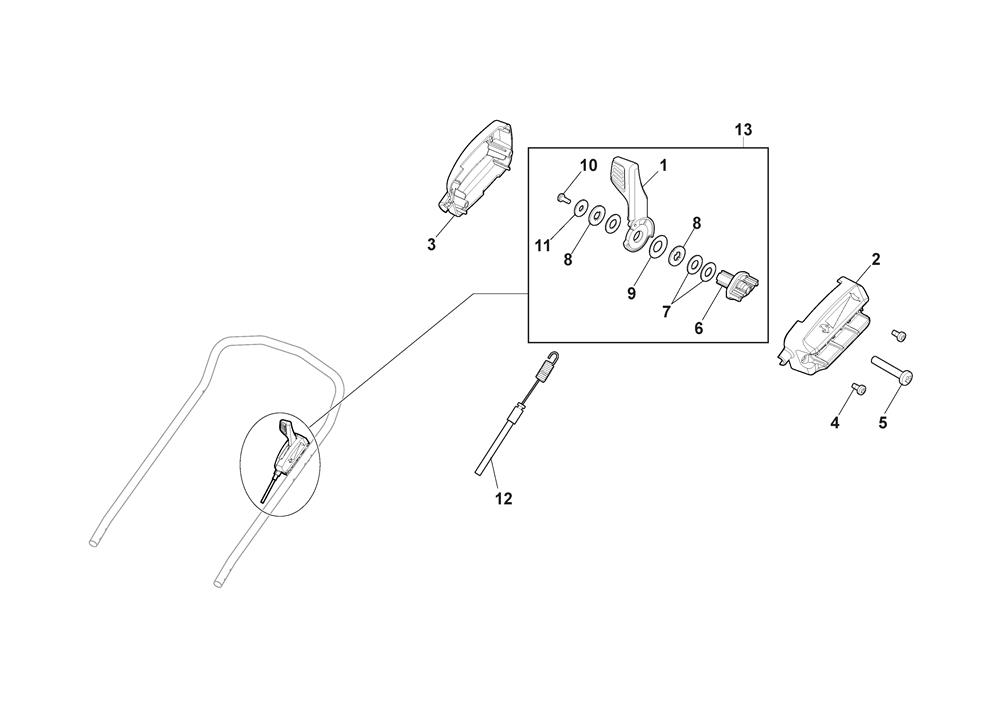 13
10
1
3
11
8
8
9
7
6
2
4
5
12