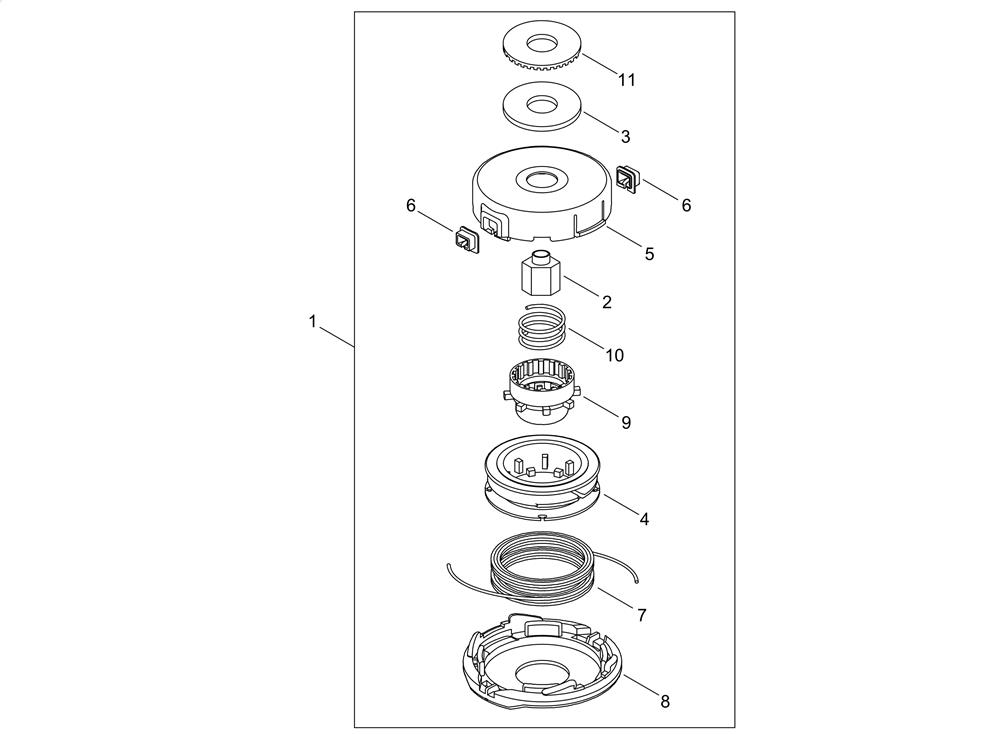 11
3
6
6
5
2
1
10
9
4
7
8