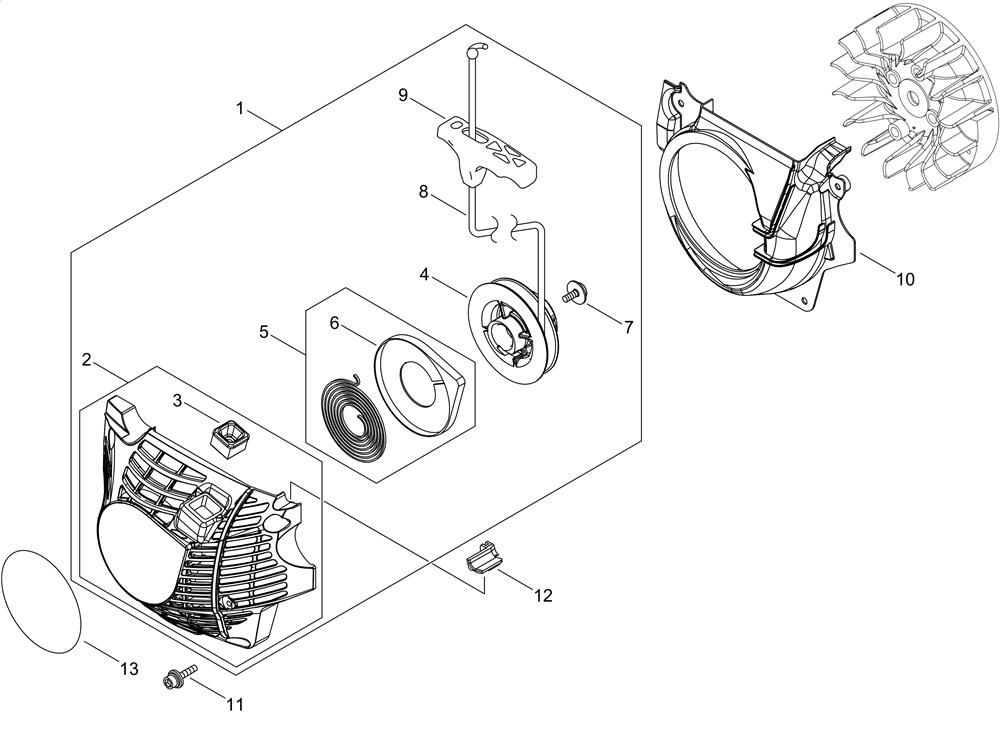 1
9
8
4
7
10
5
6
2
3
12
13
11