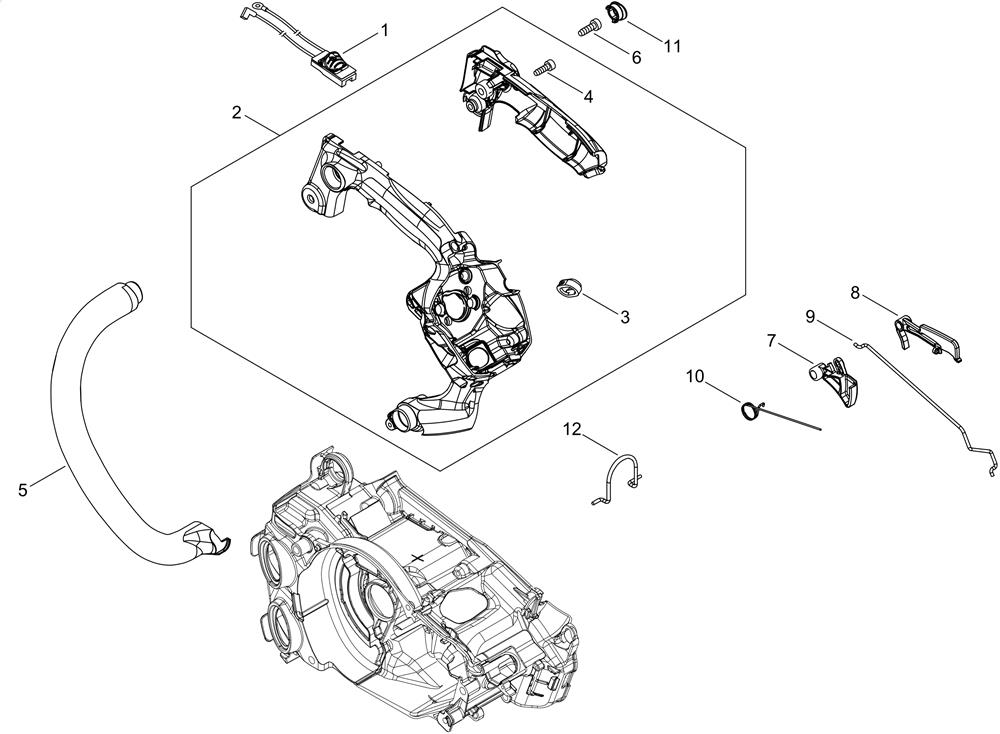 1
11
6
4
2
3
8
9
7
10
12
5