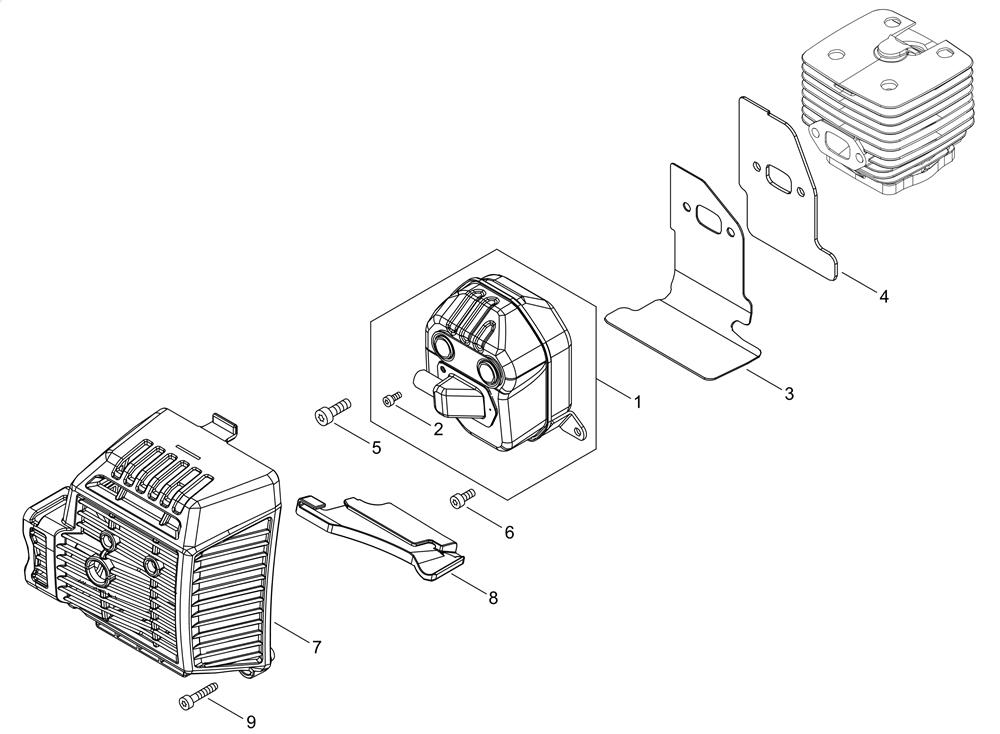 4
3
1
2
5
6
8
7
9