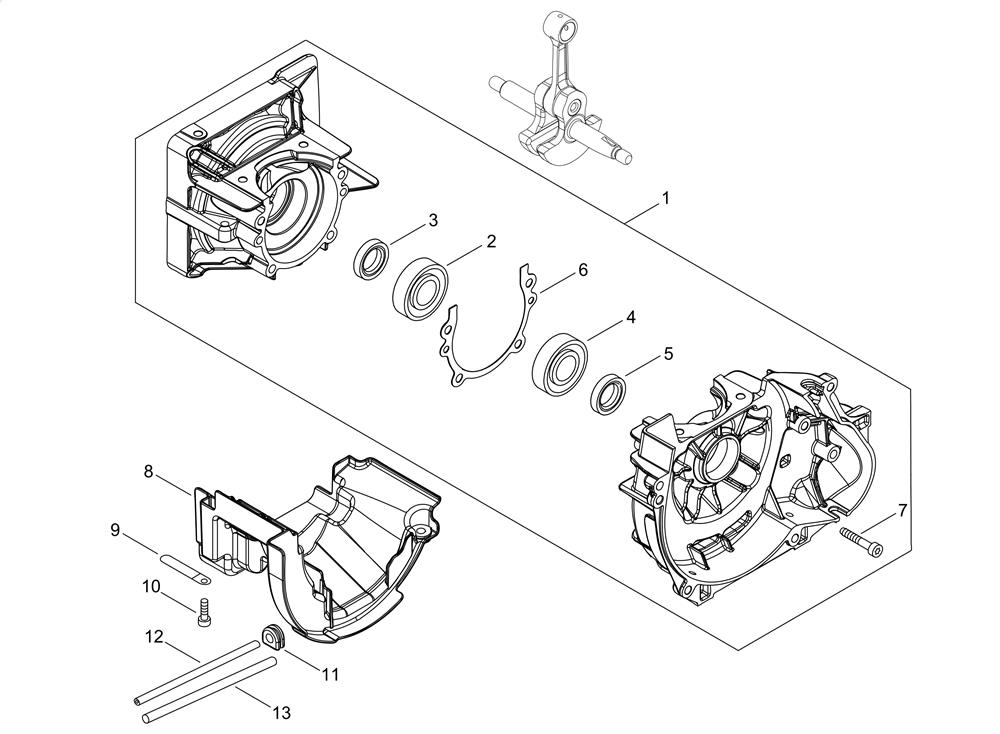 1
3
2
6
4
5
8
9
10
7
12
11
13