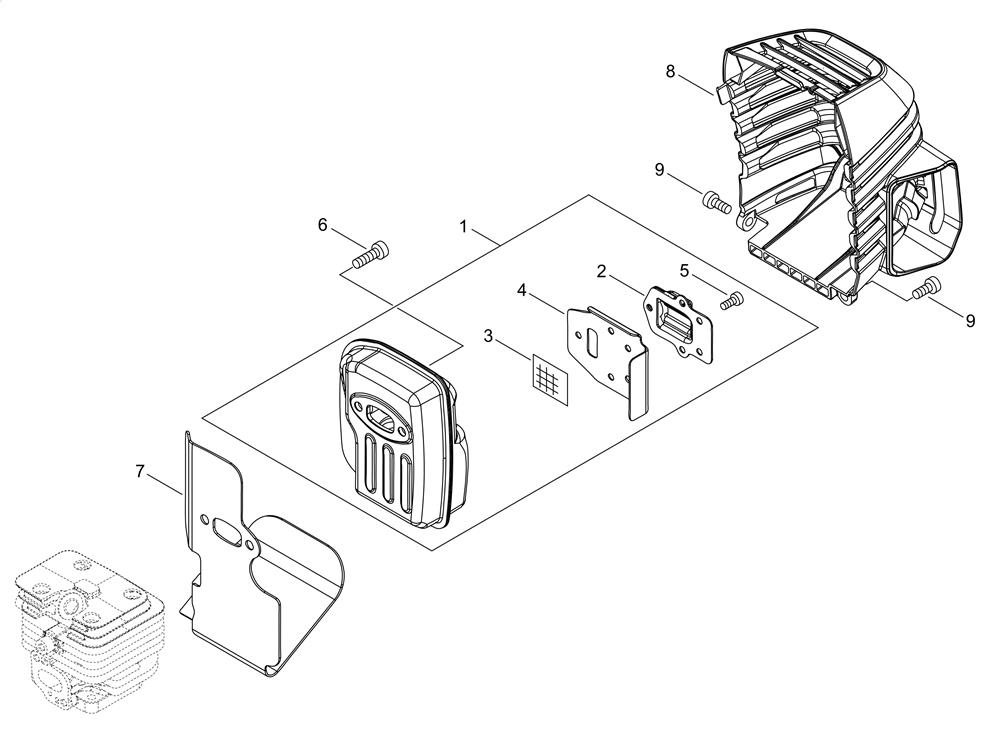 8
9
6
1
2
5
4
3
9
7