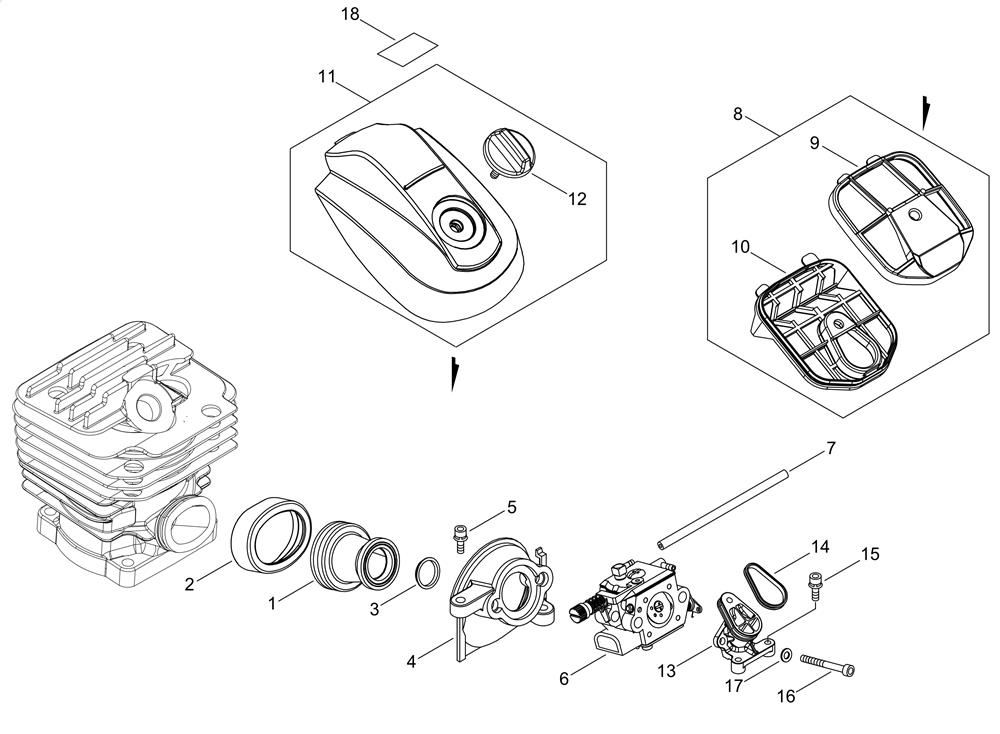 18
11
12
8
9
10
7
5
14
15
2
1
3
4
6
13
17
16