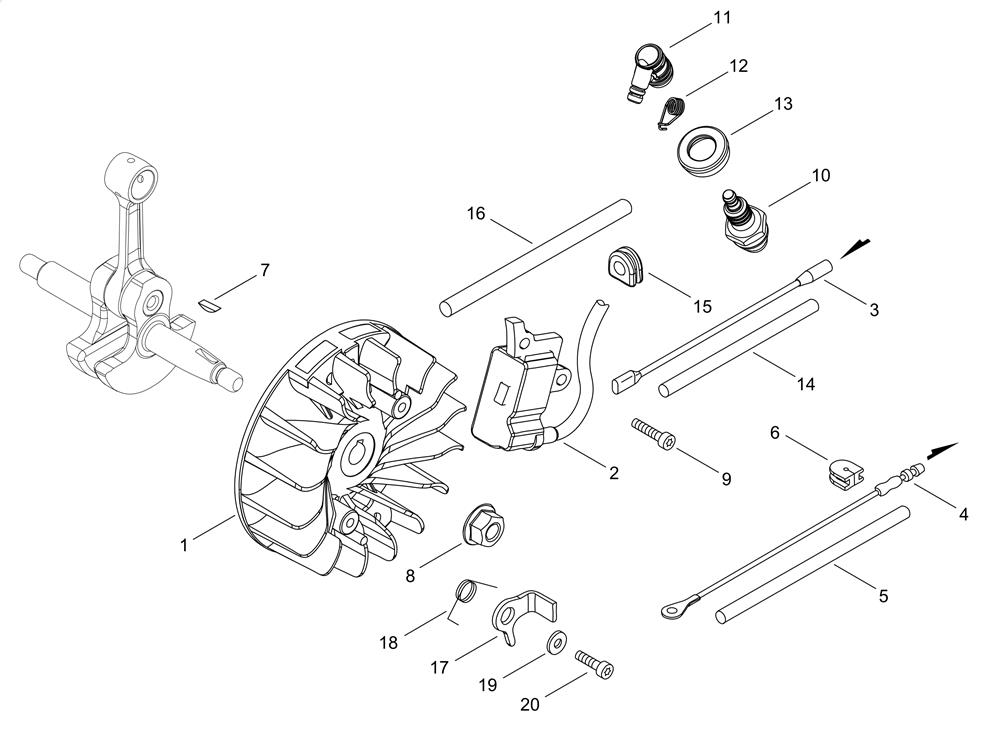 11
12
13
10
16
7
15
3
14
2
9
6
4
1
8
5
18
17
19
20