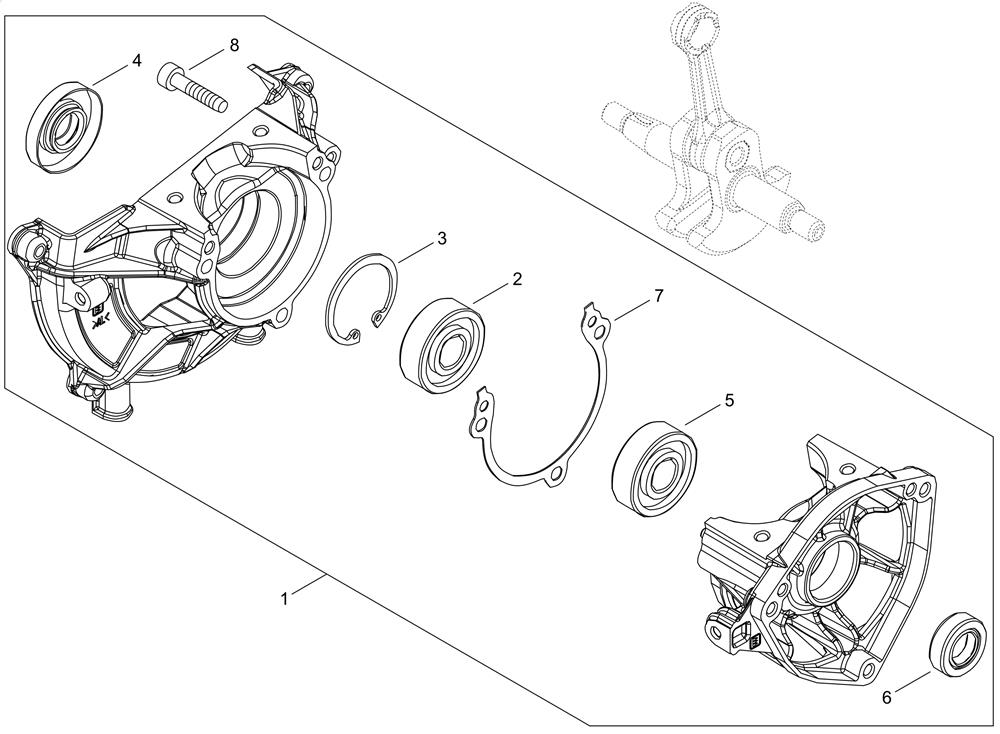 4
8
3
2
7
5
1
6