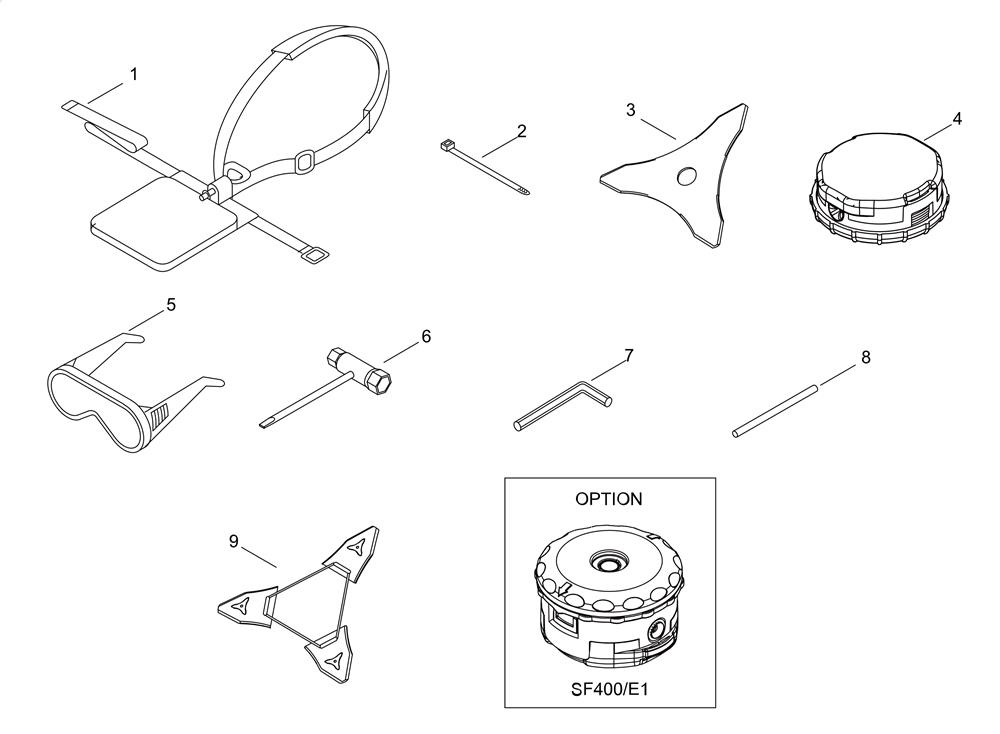 1
2
3
4
5
6
7
8
9
OPTION
SF400/E1