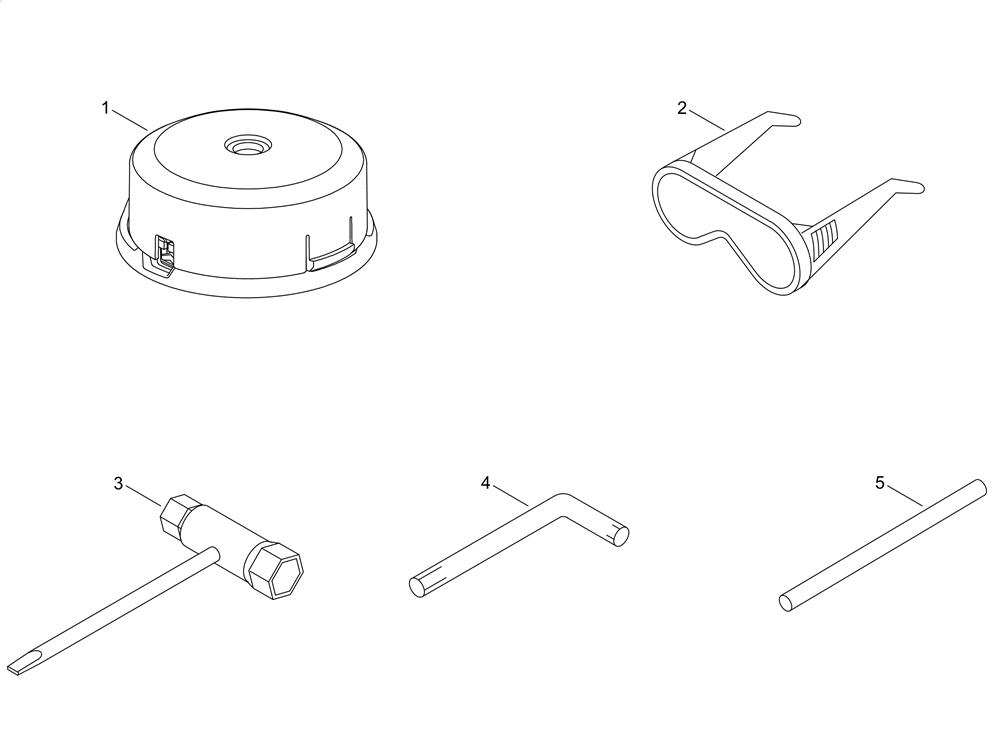 1
2
3
4
5