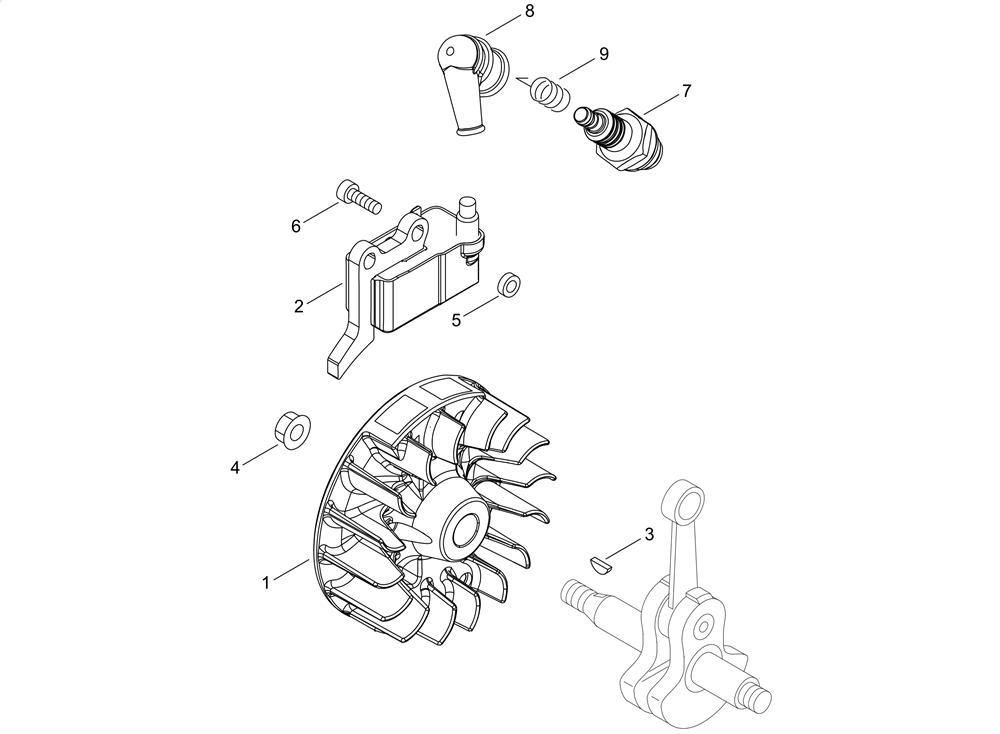 8
9
7
6
2
5
4
3
1