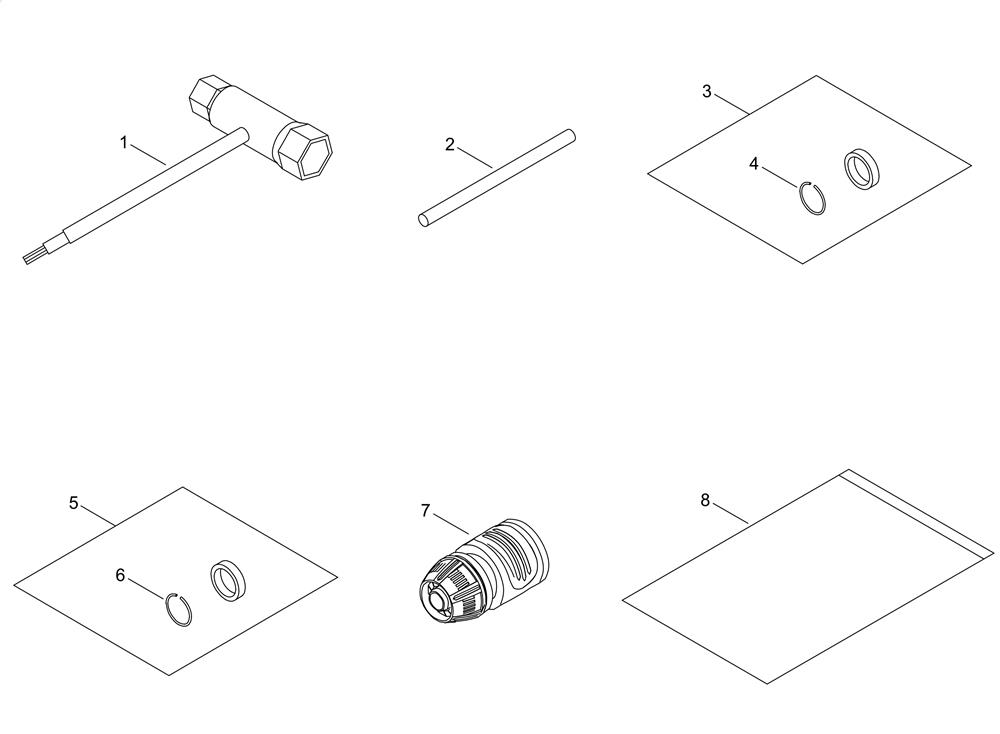 1
2
3
4
5
6
7
8