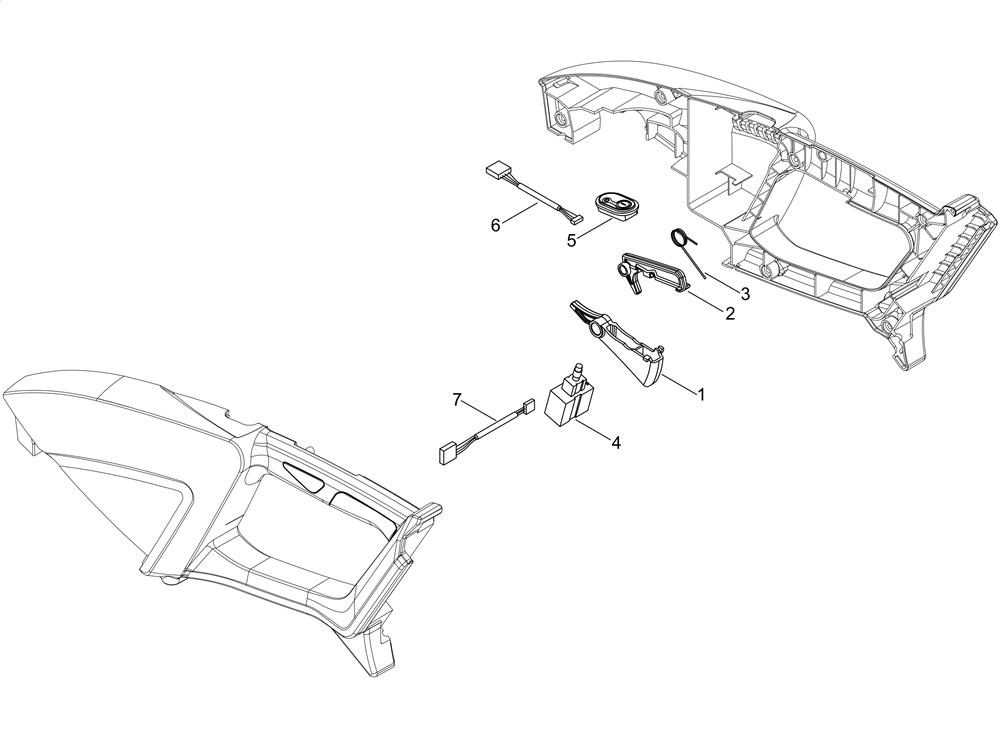 6
5
3
2
1
7
4