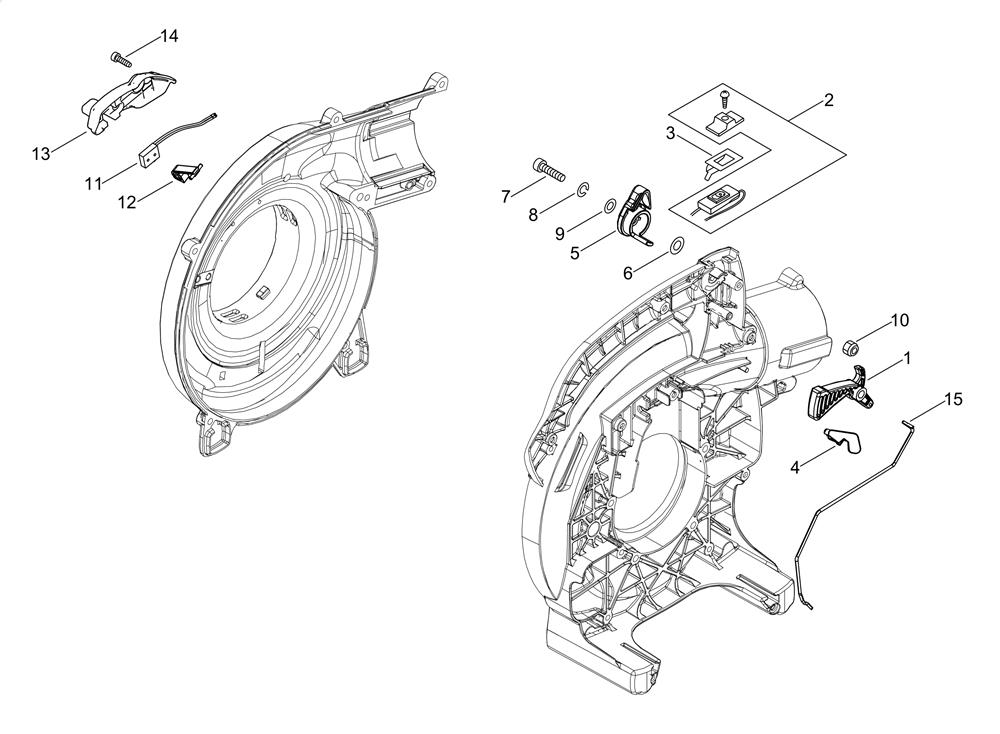 14
13
11
12
2
3
7
8
9
5
6
10
1
15
4