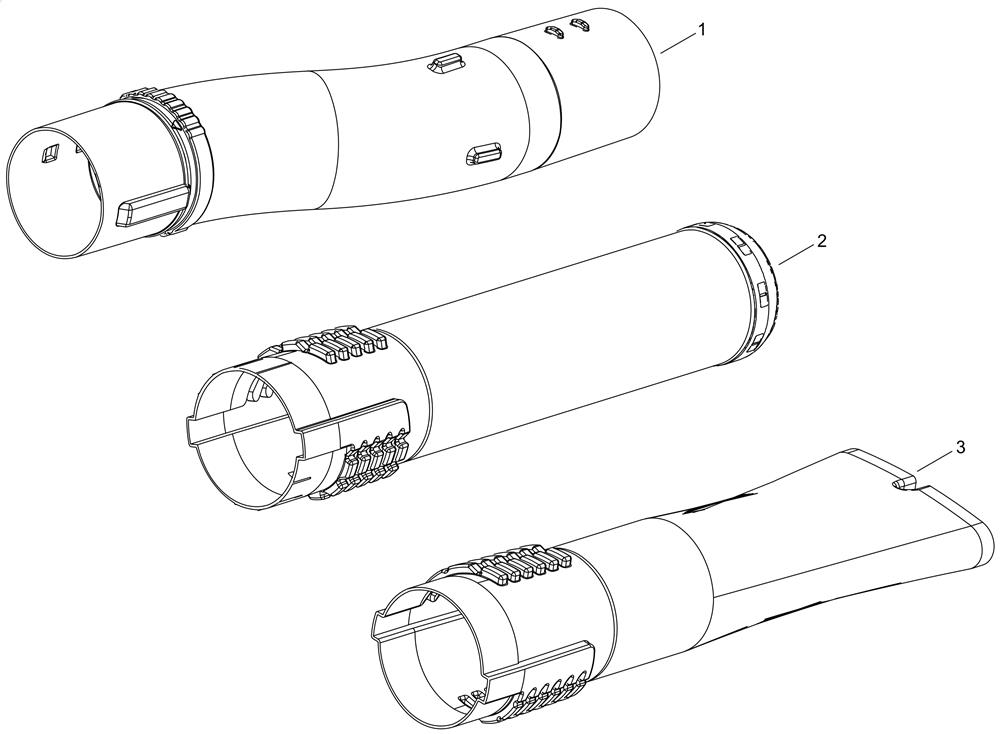 1
2
3