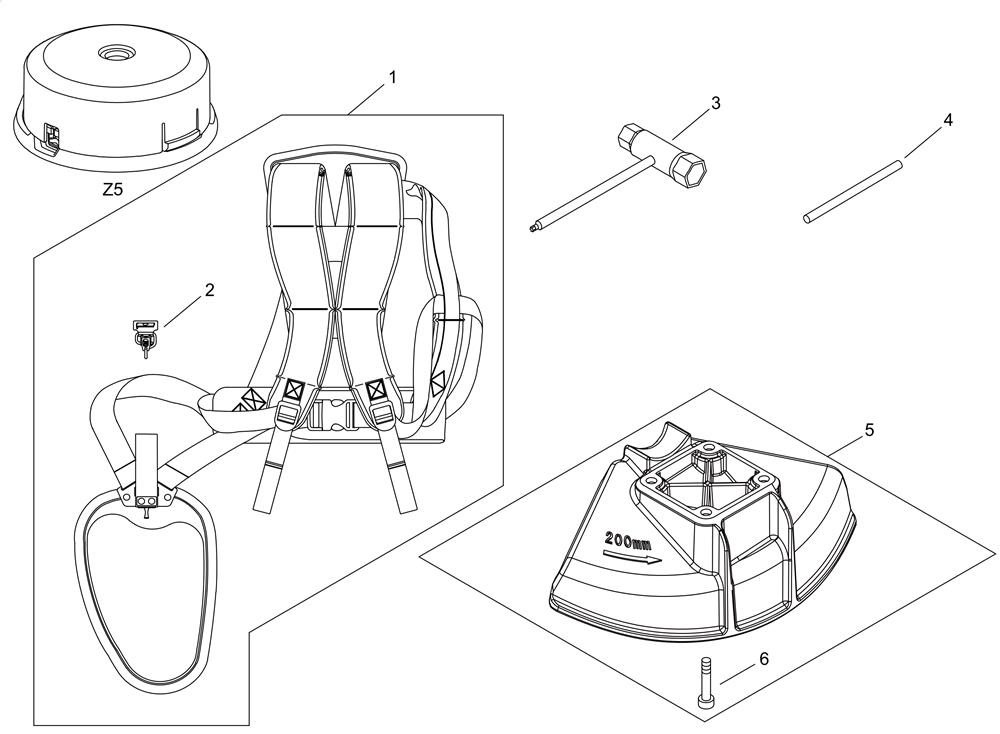 Z5

1

2

3

4

5

200mm

6