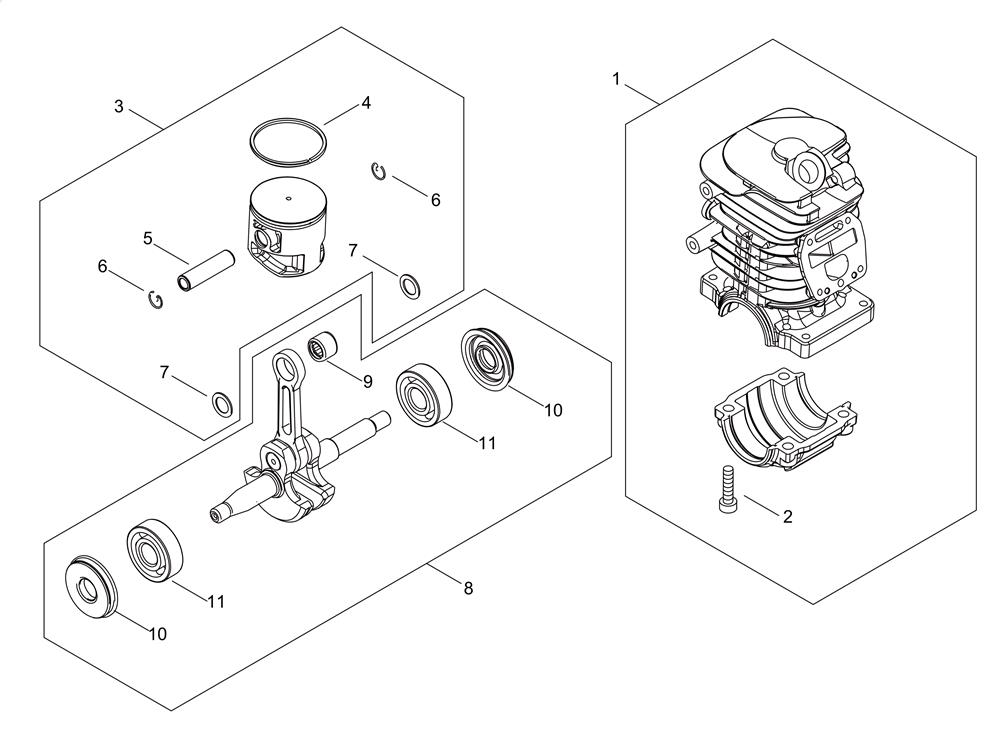 3
4
6
5
6
7
7
9
10
11
11
10
8
1
2