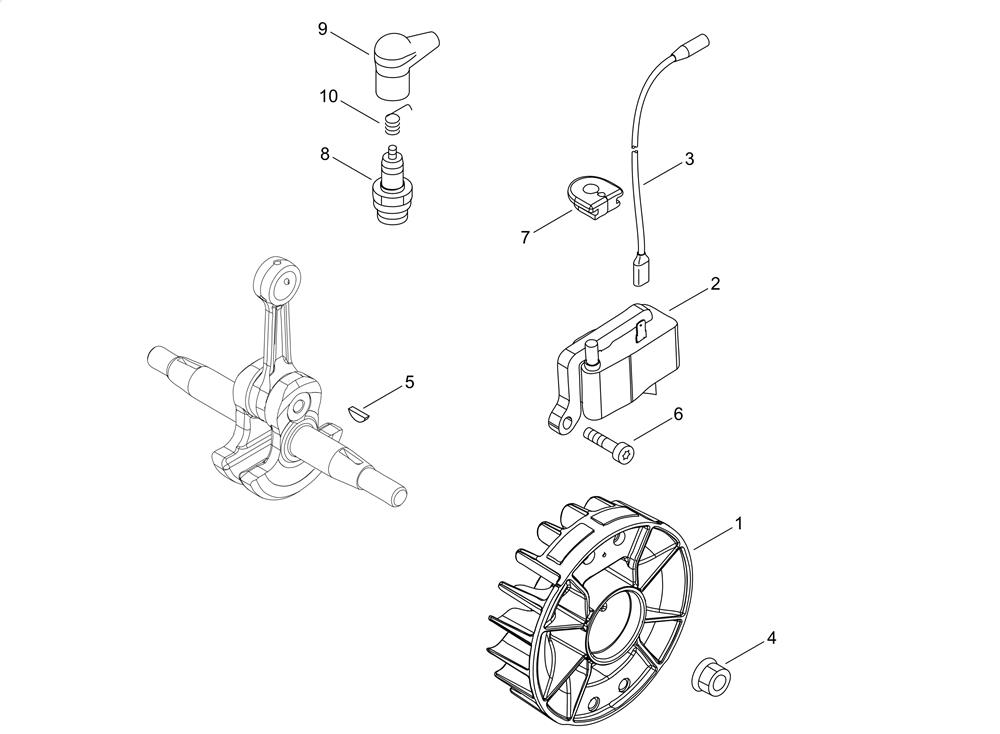 9
10
8
3
7
2
5
6
1
4