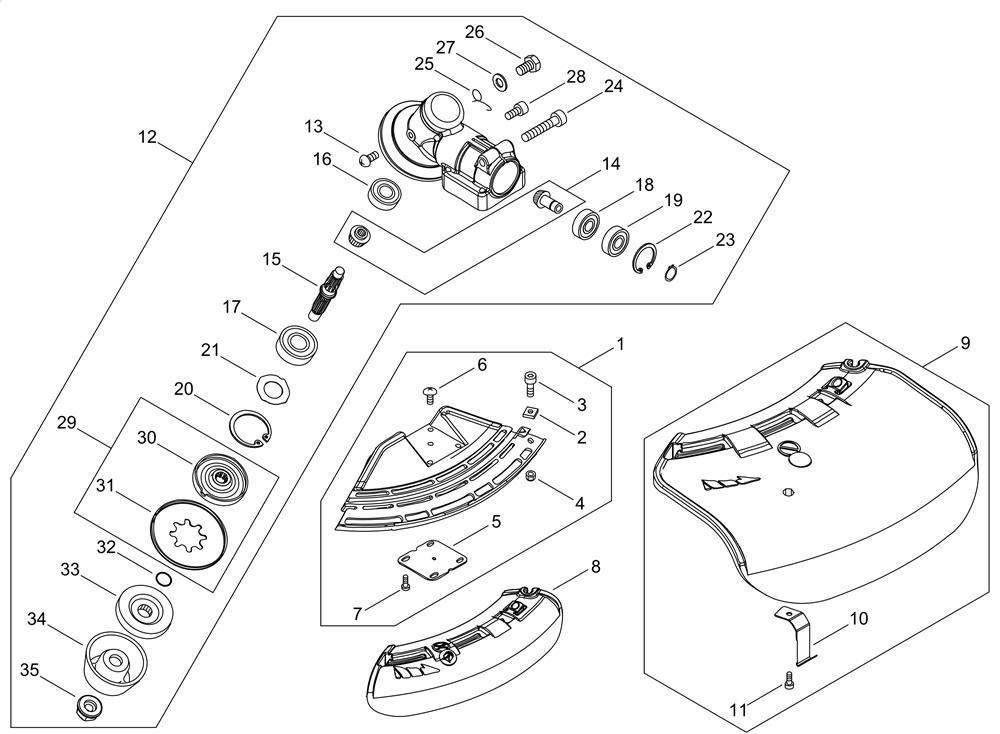 26
27
25
28
24
12
13
16
14
18
19
22
23
15
17
21
20
29
30
31
32
33
34
35
1
6
3
2
4
5
7
8
9
10
11