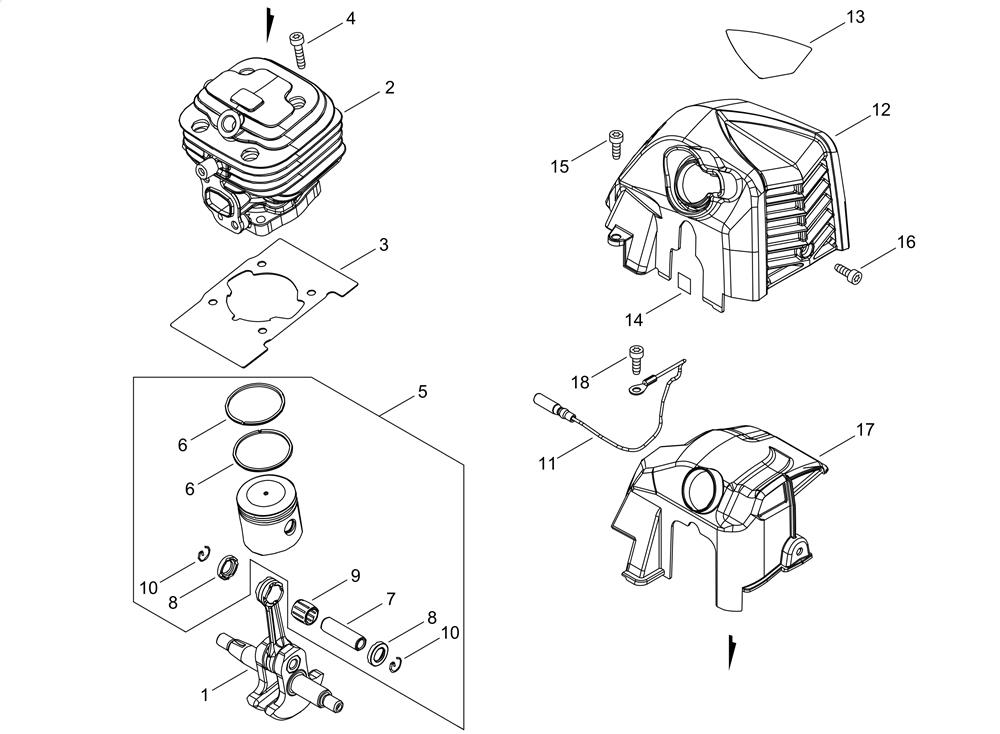 4
2
3
5
6
6
10
8
9
7
8
10
1
13
12
15
16
14
18
11
17