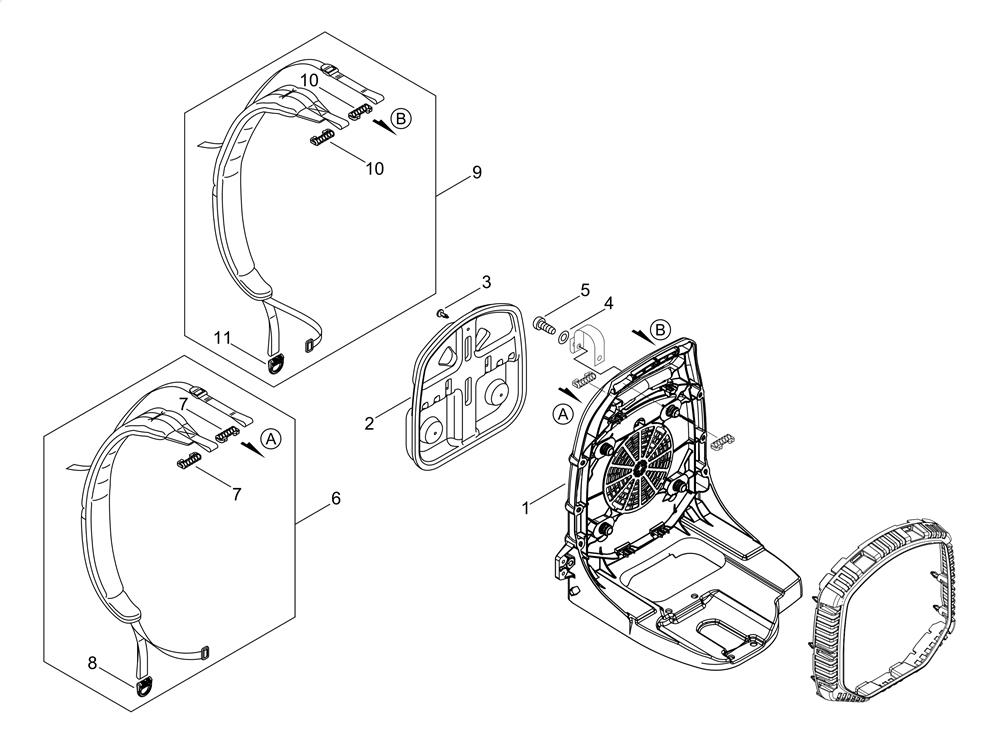 10
B
10
9
11
3
5
4
B
2
A
1
7
A
7
6
8