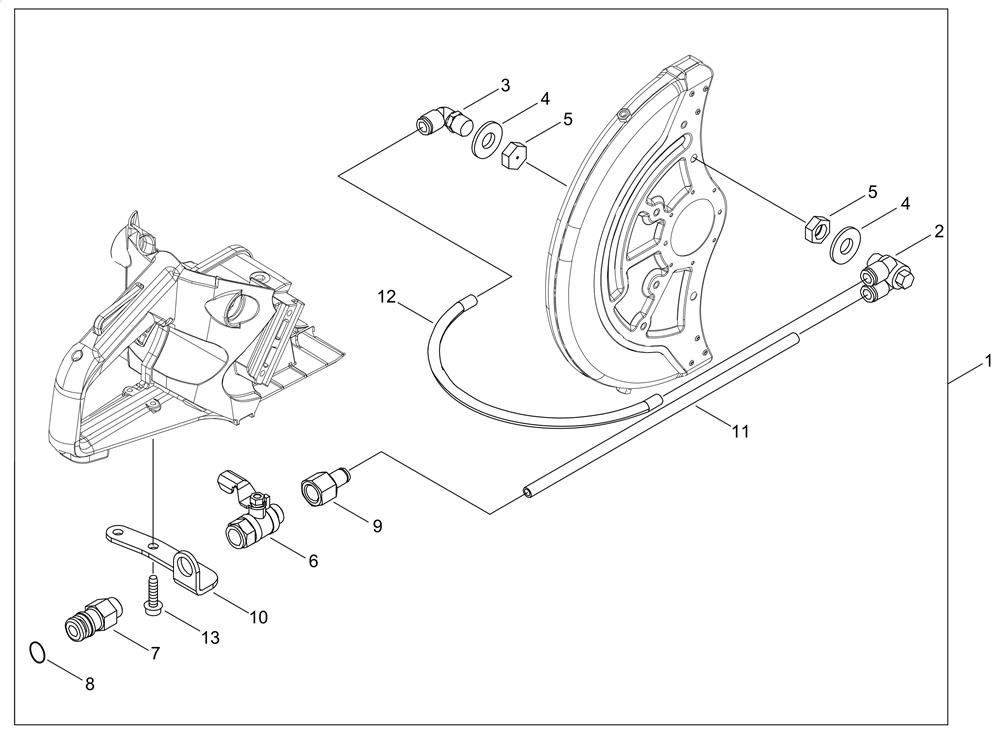 3
4
5
5
4
2
1
12
11
9
6
10
13
7
8