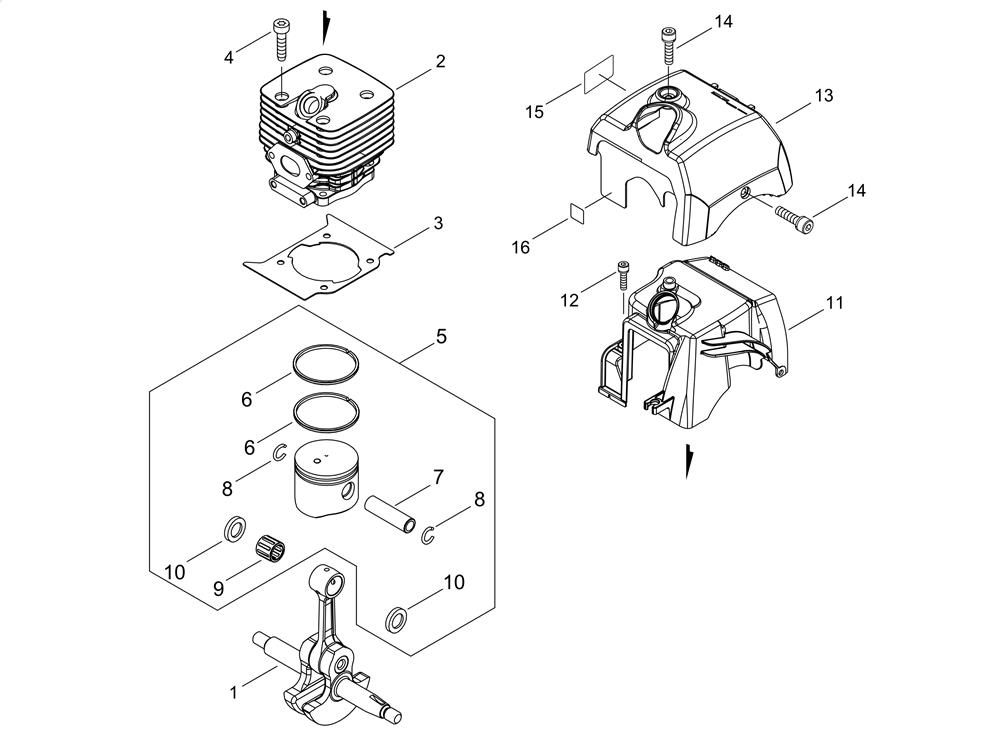 4
2
3
5
6
6
8
7
8
10
9
10
1
14
15
13
14
16
12
11