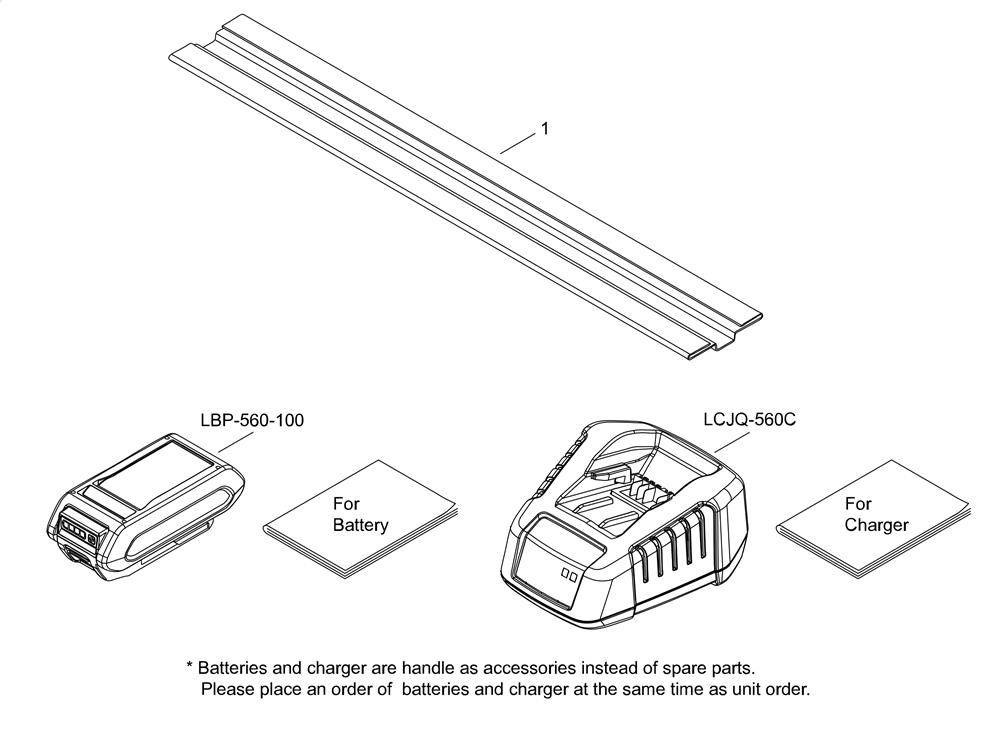 1

LBP-560-100

For Battery

LCJQ-560C

For Charger

* Batteries and charger are handle as accessories instead of spare parts.
Please place an order of batteries and charger at the same time as unit order.