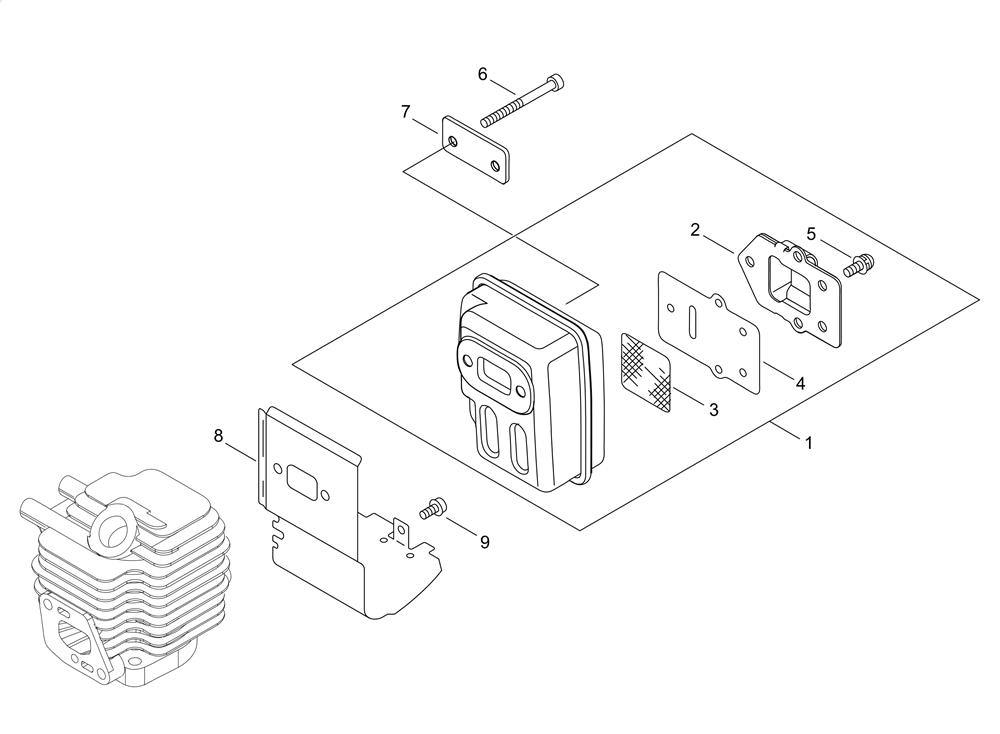 6
7
2
5
4
3
1
8
9