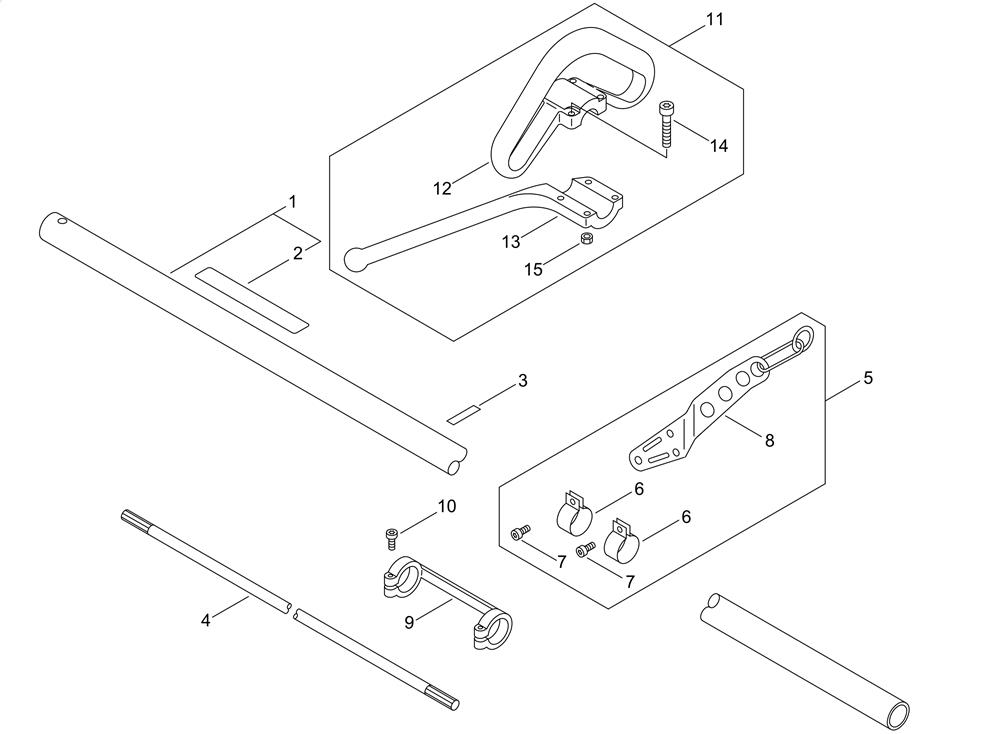 11
14
12
13
15
1
2
3
5
8
6
6
7
7
10
9
4