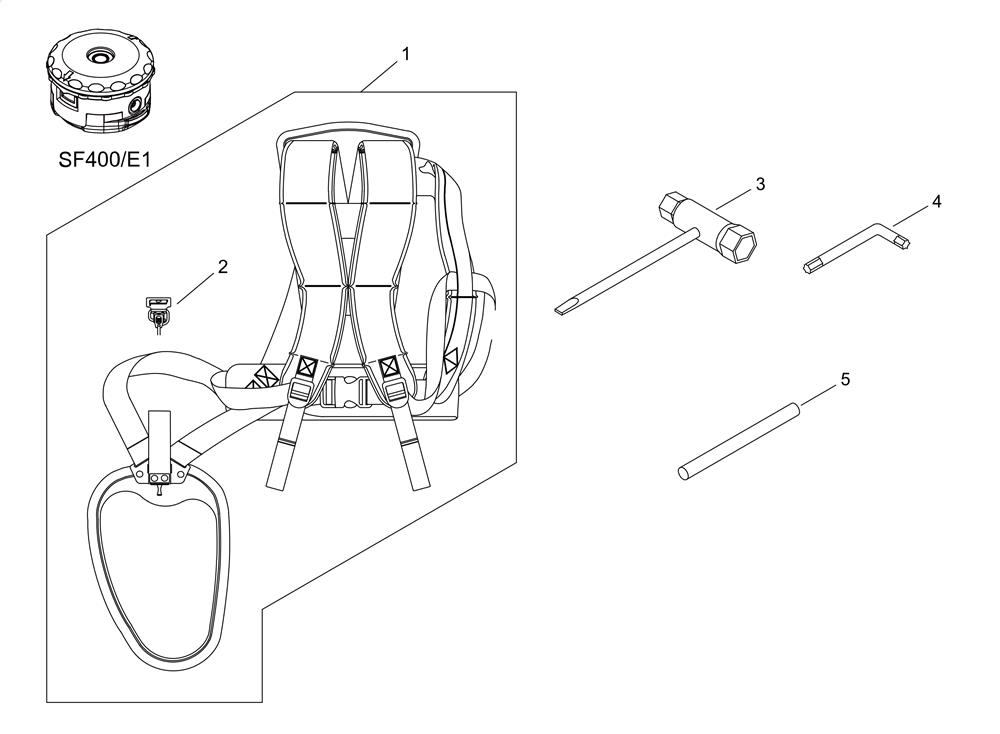 SF400/E1

1

2

3

4

5