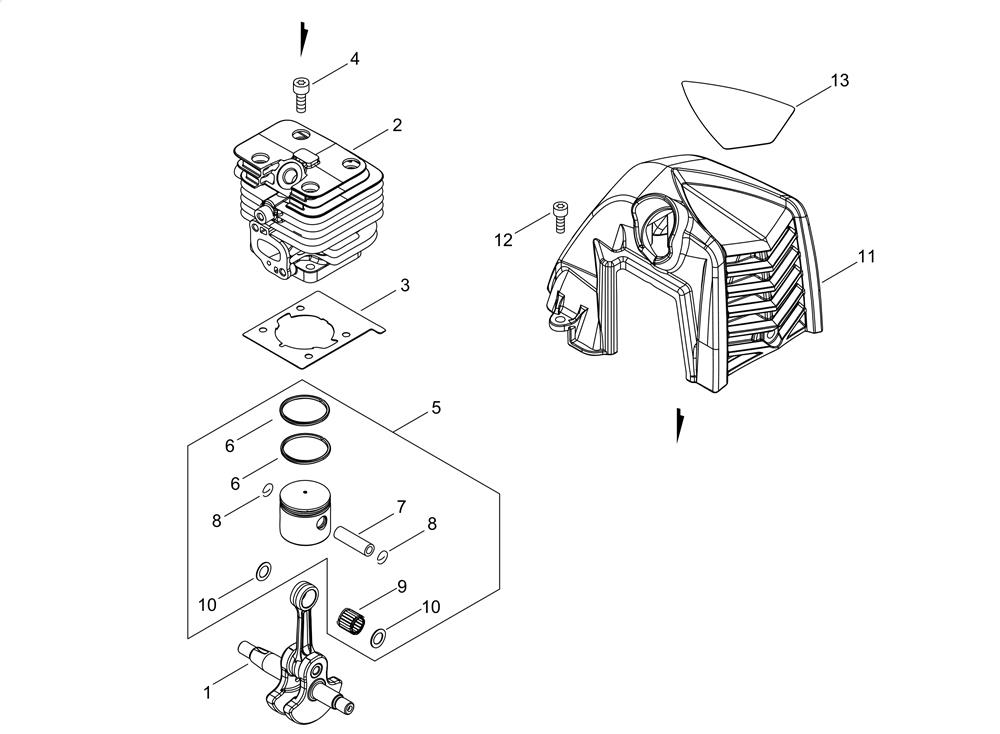 4
2
3
5
6
6
8
7
8
10
9
10
1
13
12
11