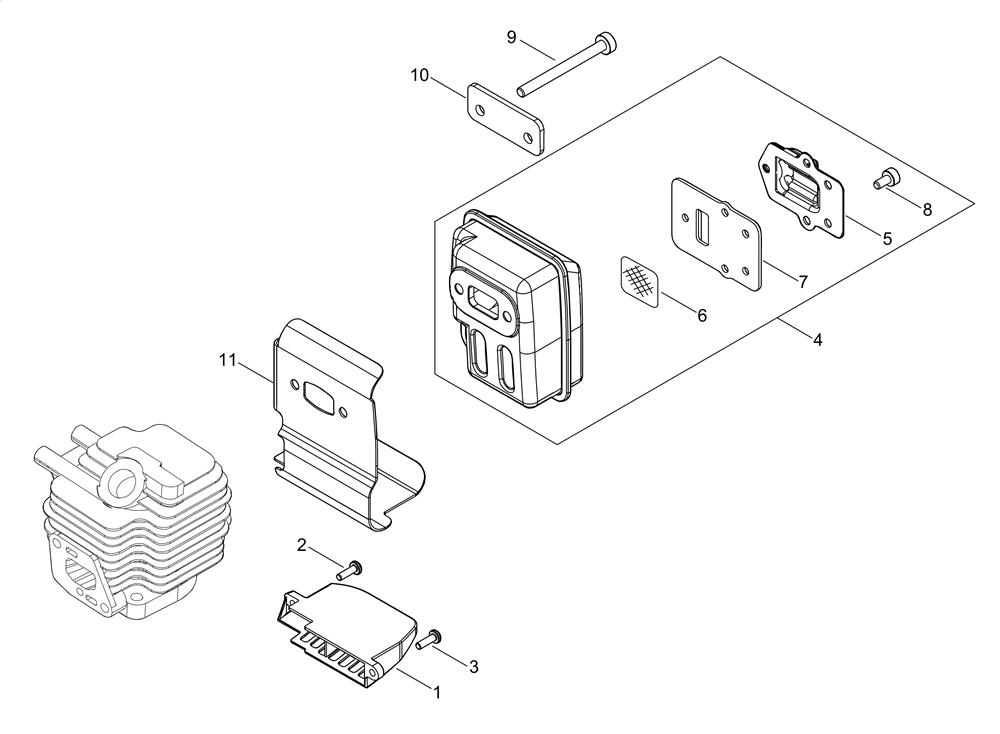 9
10
8
5
7
6
4
11
2
3
1